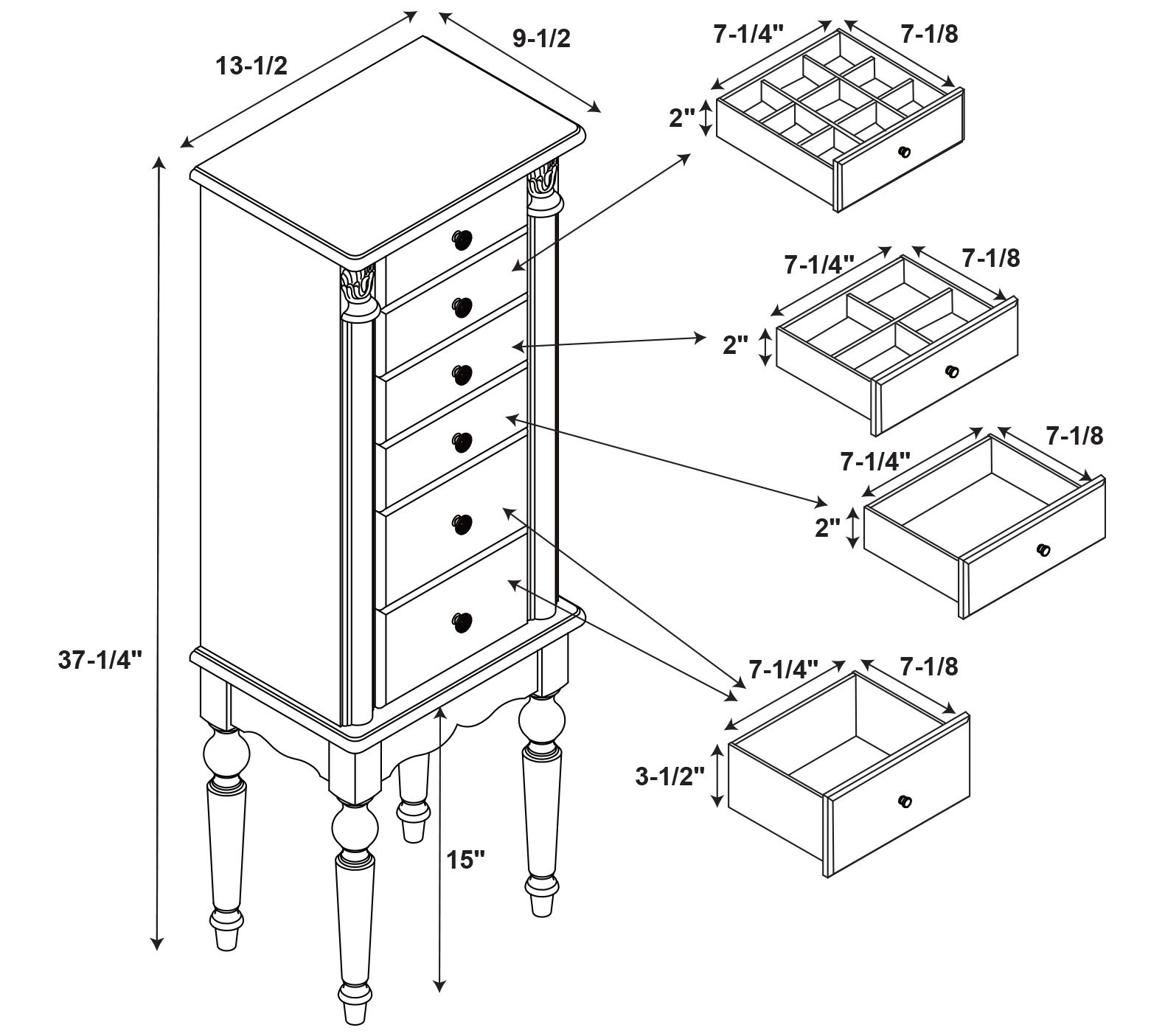 13-1/2

9-1/2

37-1/4"

15"

7-1/4"

7-1/8

2"

7-1/4"

7-1/8

2"

7-1/4"

7-1/8

2"

7-1/4"

7-1/8

3-1/2"