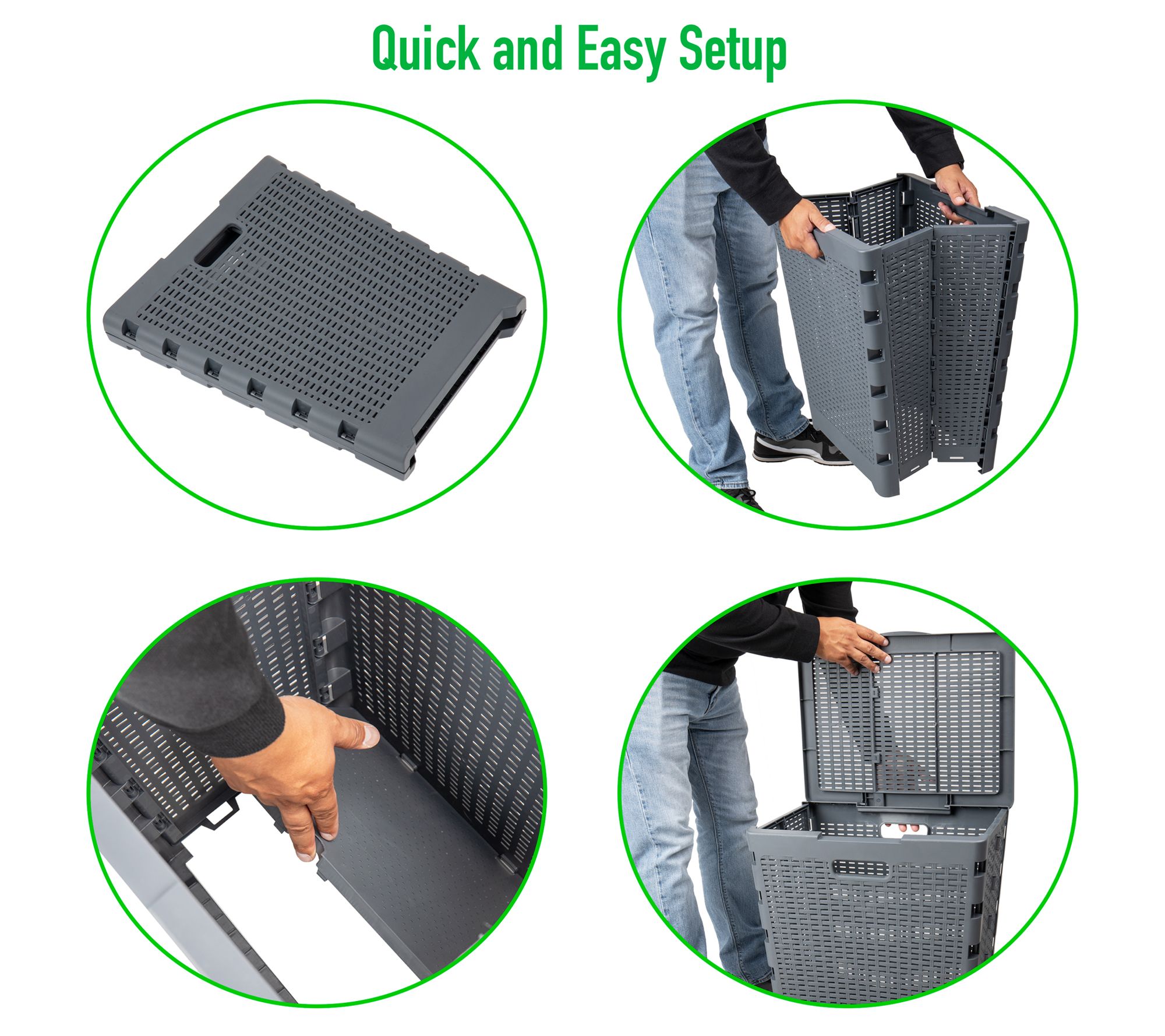 Quick and Easy Setup