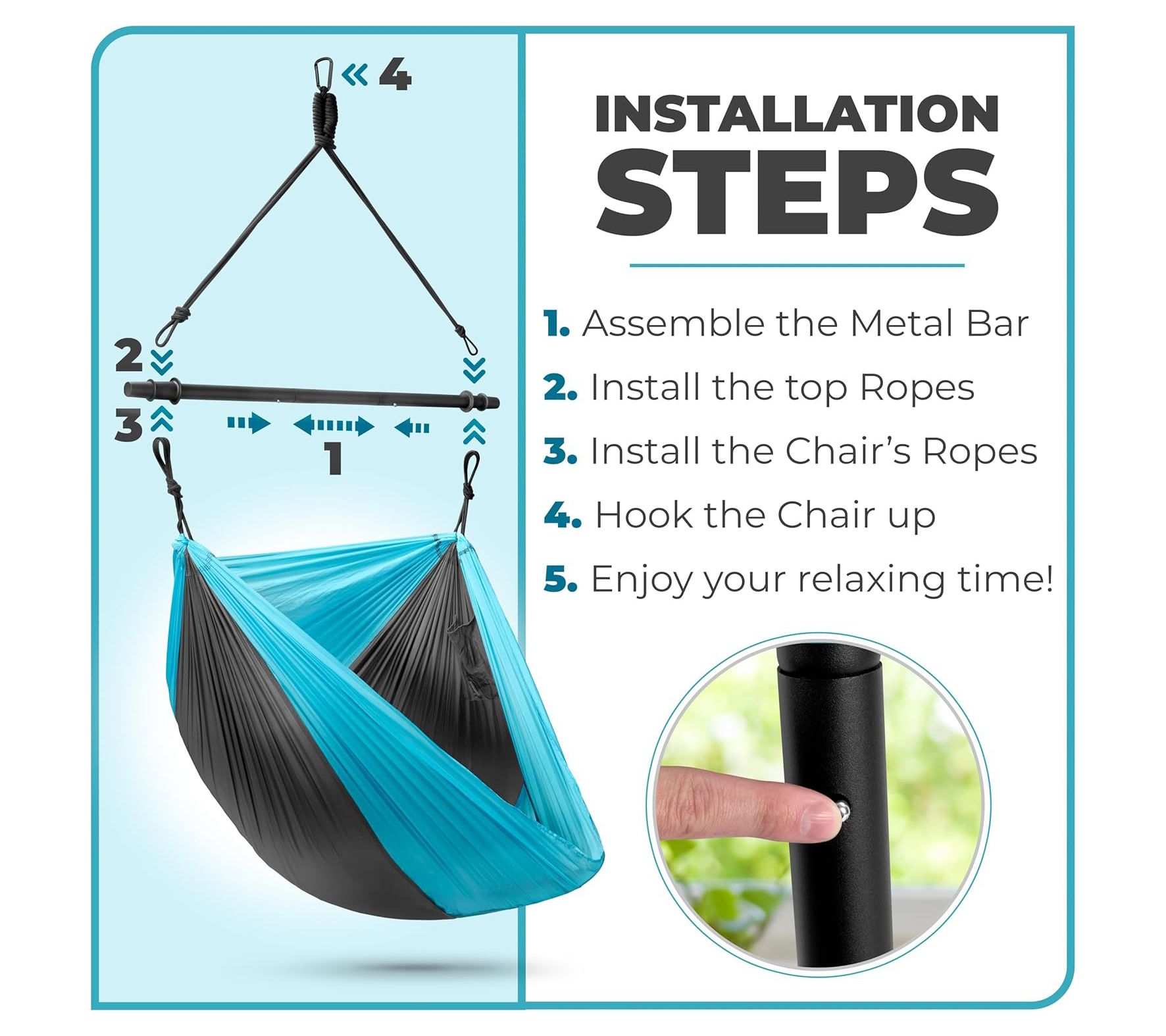 4

2

3

1

INSTALLATION STEPS

1. Assemble the Metal Bar
2. Install the top Ropes
3. Install the Chair's Ropes
4. Hook the Chair up
5. Enjoy your relaxing time!