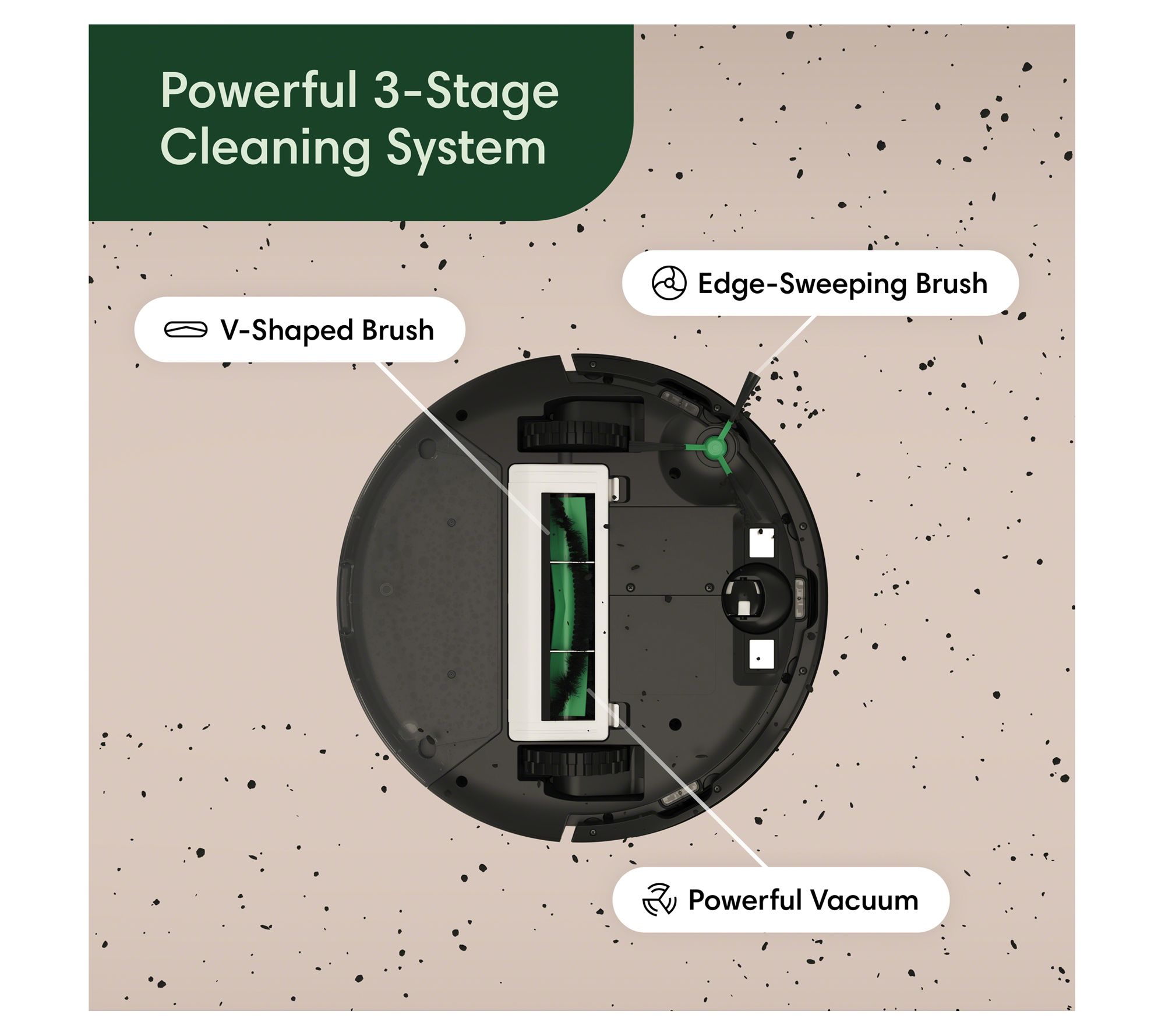 Powerful 3-Stage Cleaning System

Edge-Sweeping Brush

V-Shaped Brush

Powerful Vacuum