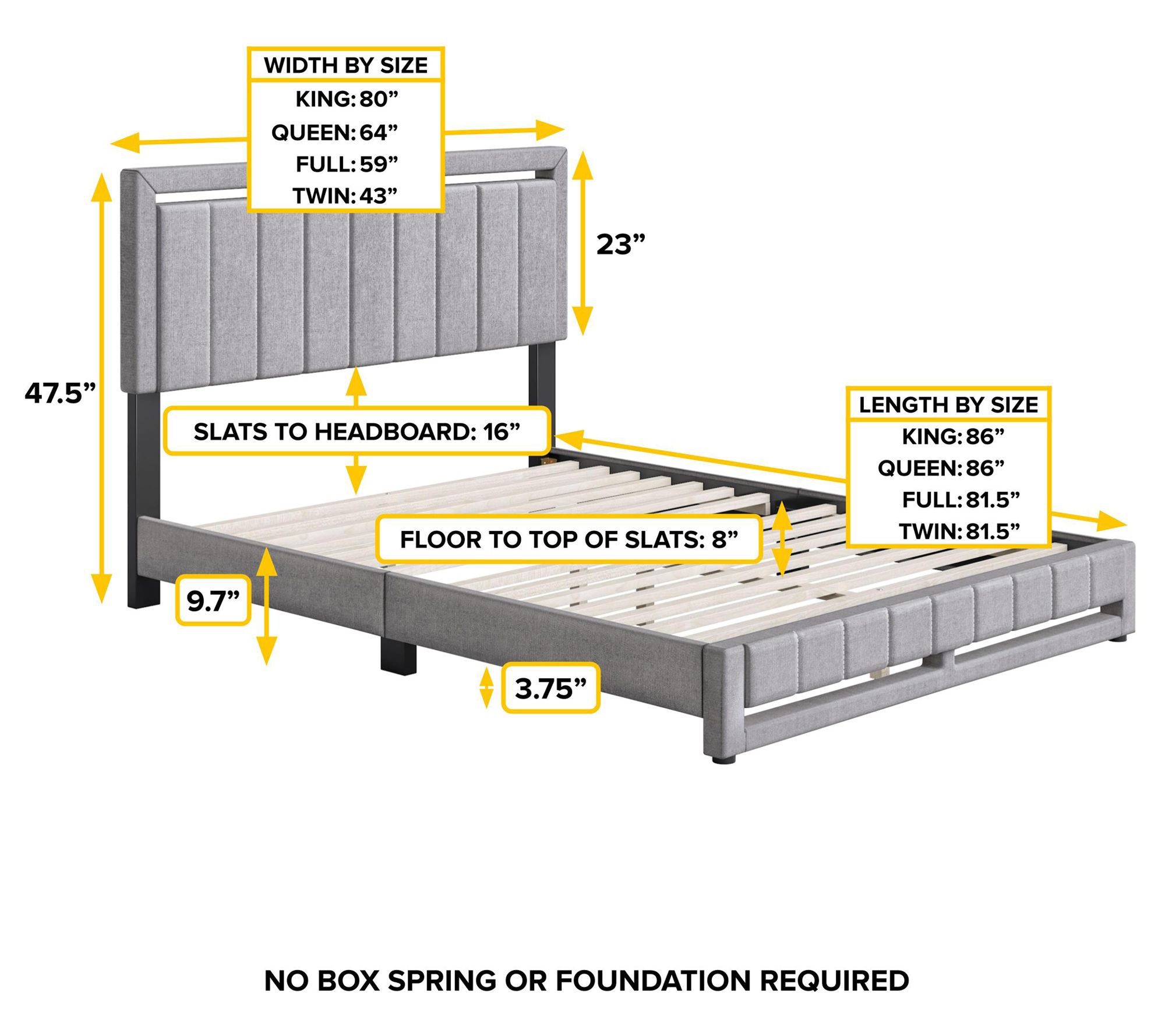 WIDTH BY SIZE
KING: 80”
QUEEN: 64”
FULL: 59”
TWIN: 43”

23”

47.5”

SLATS TO HEADBOARD: 16”

LENGTH BY SIZE
KING: 86”
QUEEN: 86”
FULL: 81.5”
TWIN: 81.5”

FLOOR TO TOP OF SLATS: 8”

9.7”

3.75”

NO BOX SPRING OR FOUNDATION REQUIRED