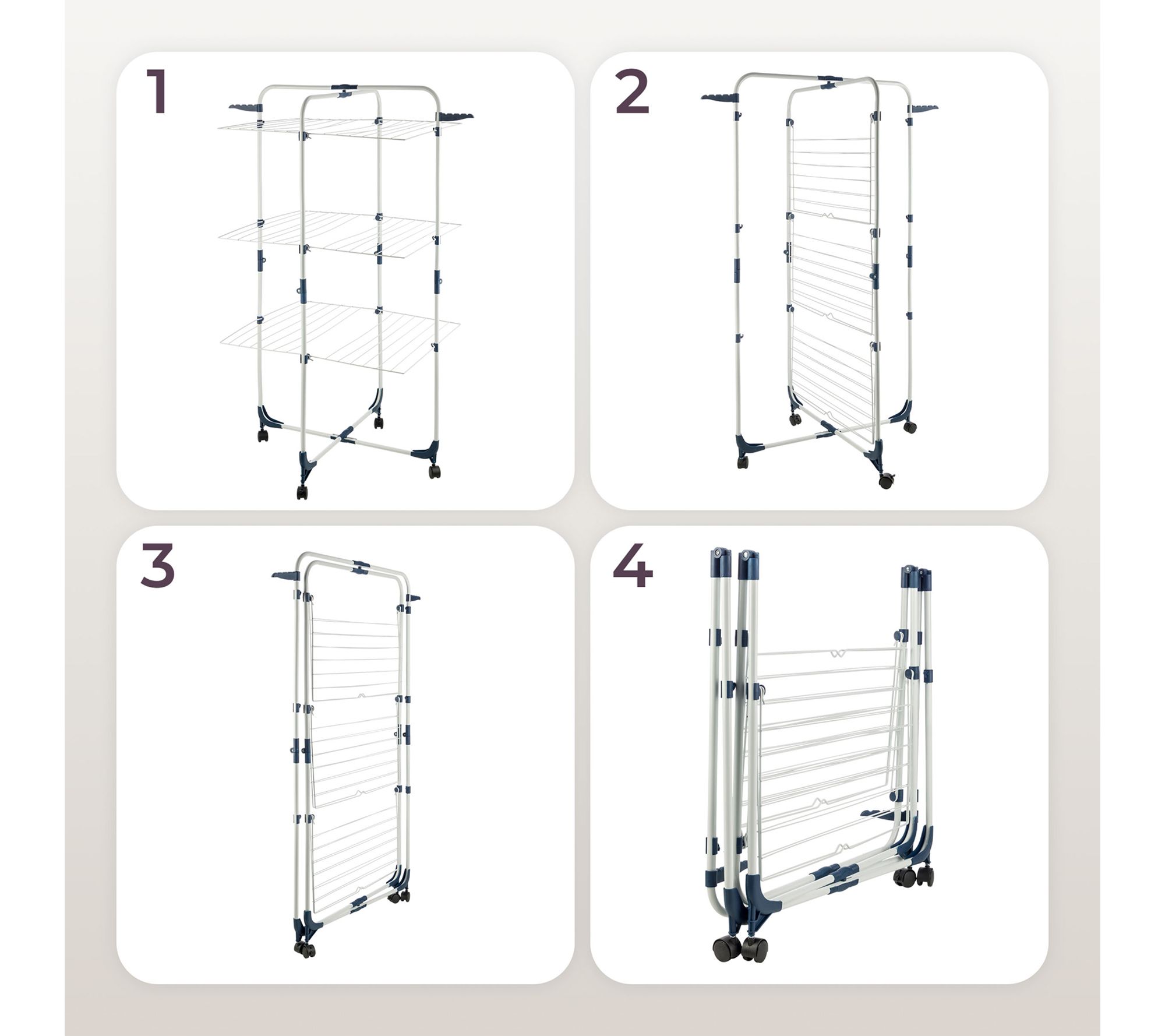 1

2

3

4