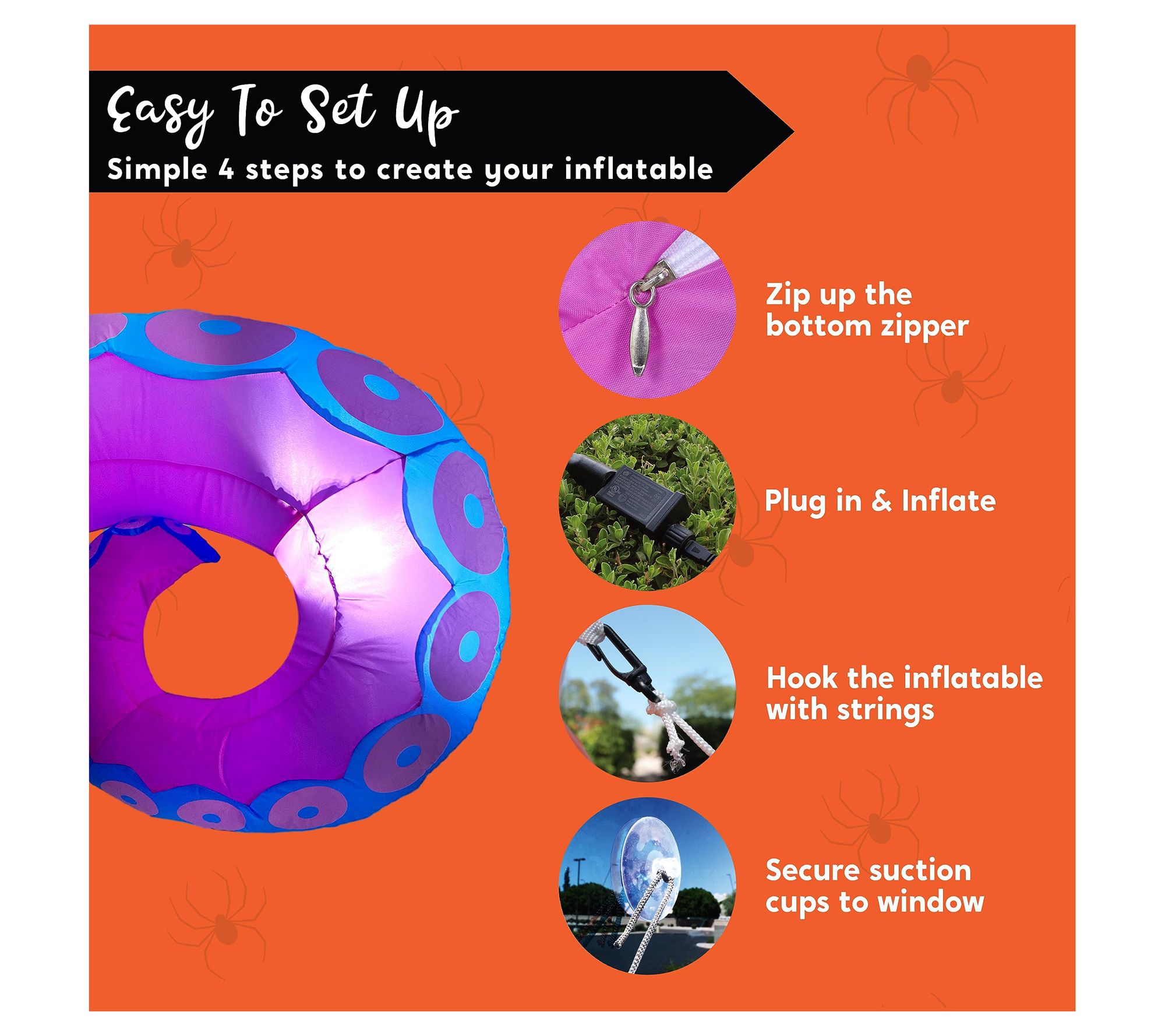 Easy To Set Up
Simple 4 steps to create your inflatable

Zip up the bottom zipper

Plug in & Inflate

Hook the inflatable with strings

Secure suction cups to window