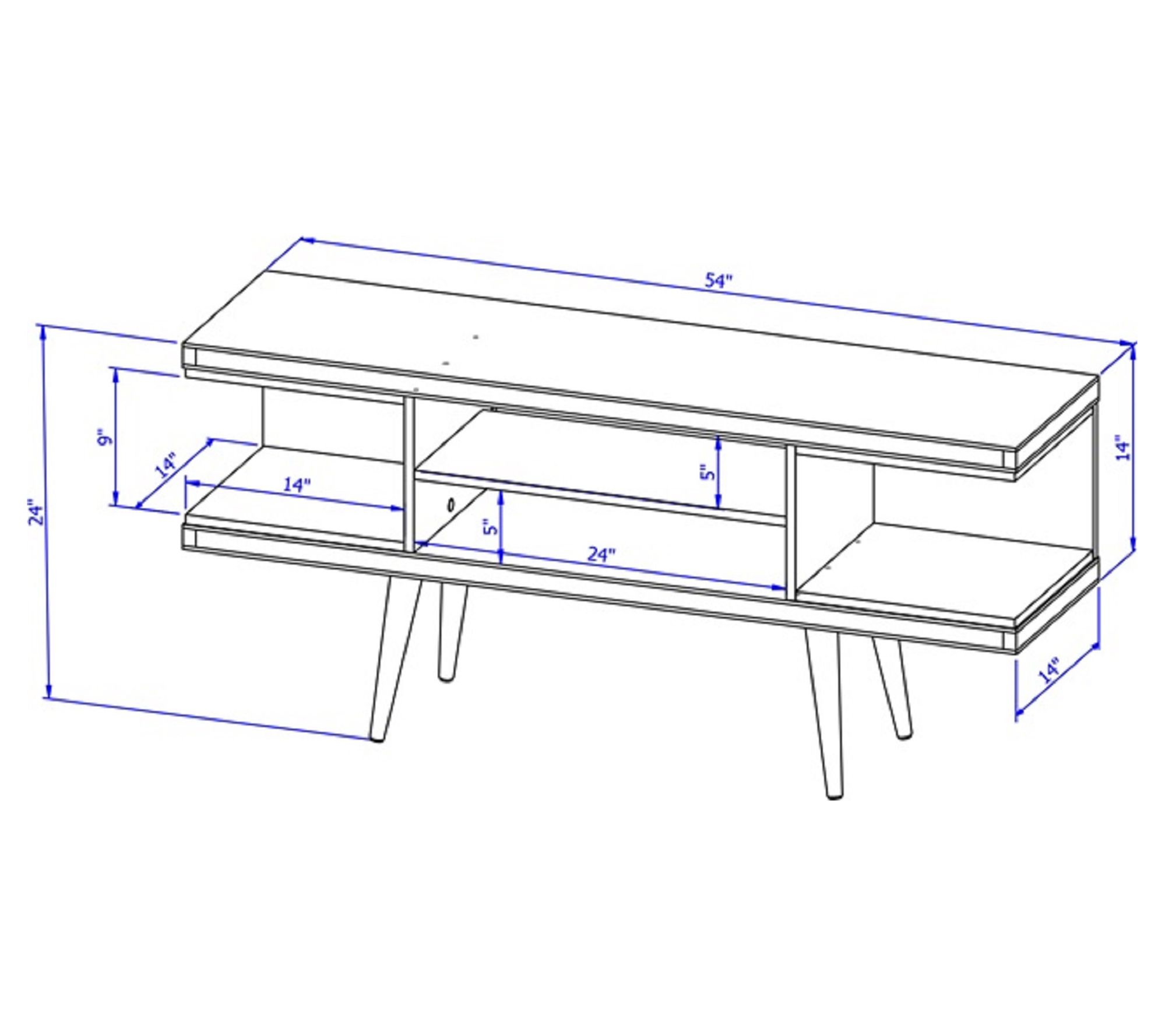 54"
24"
9"
14"
14"
5"
5"
24"
14"
14"