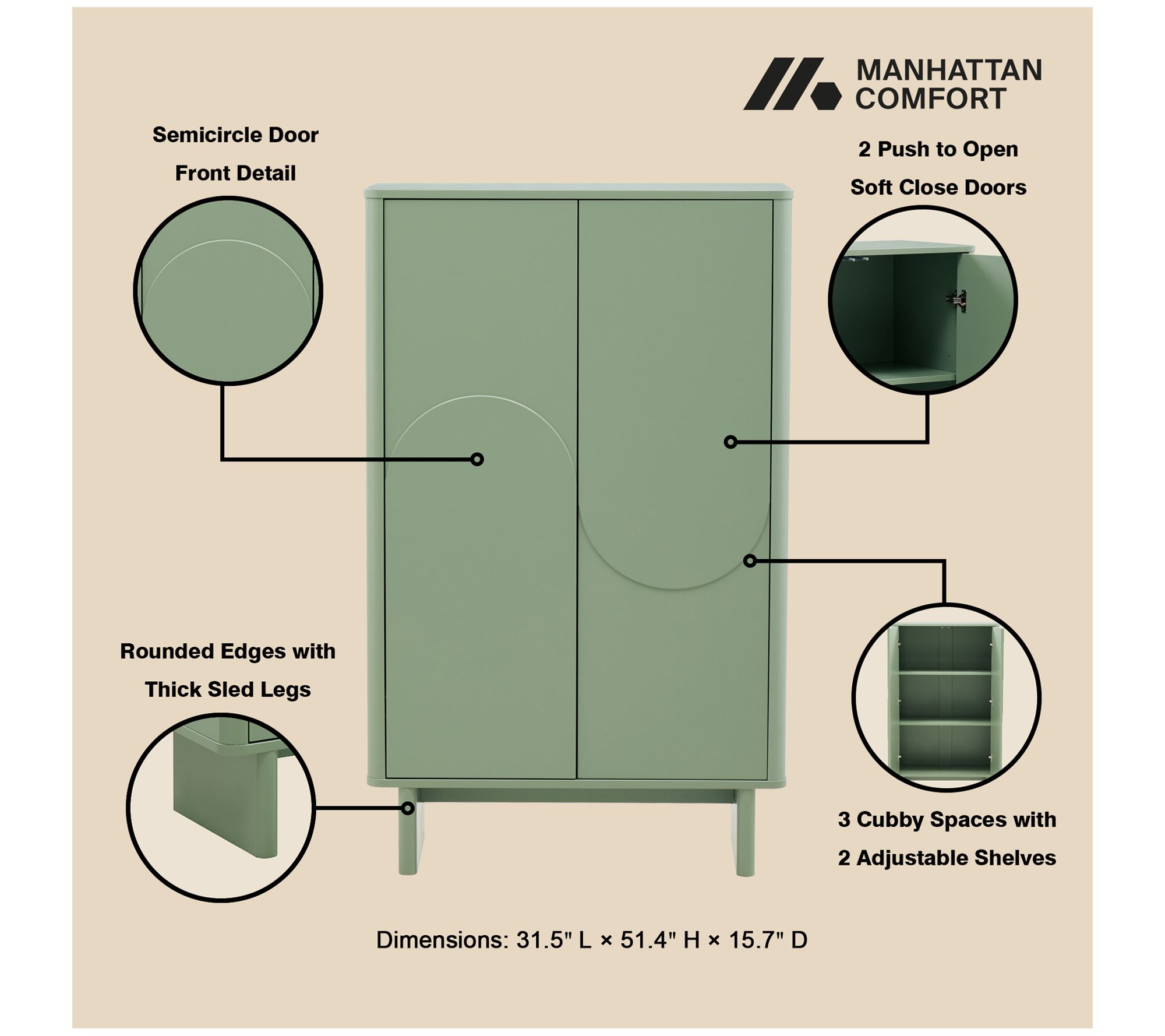 MANHATTAN COMFORT

Semicircle Door Front Detail

2 Push to Open Soft Close Doors

Rounded Edges with Thick Sled Legs

3 Cubby Spaces with 2 Adjustable Shelves

Dimensions: 31.5" L × 51.4" H × 15.7" D