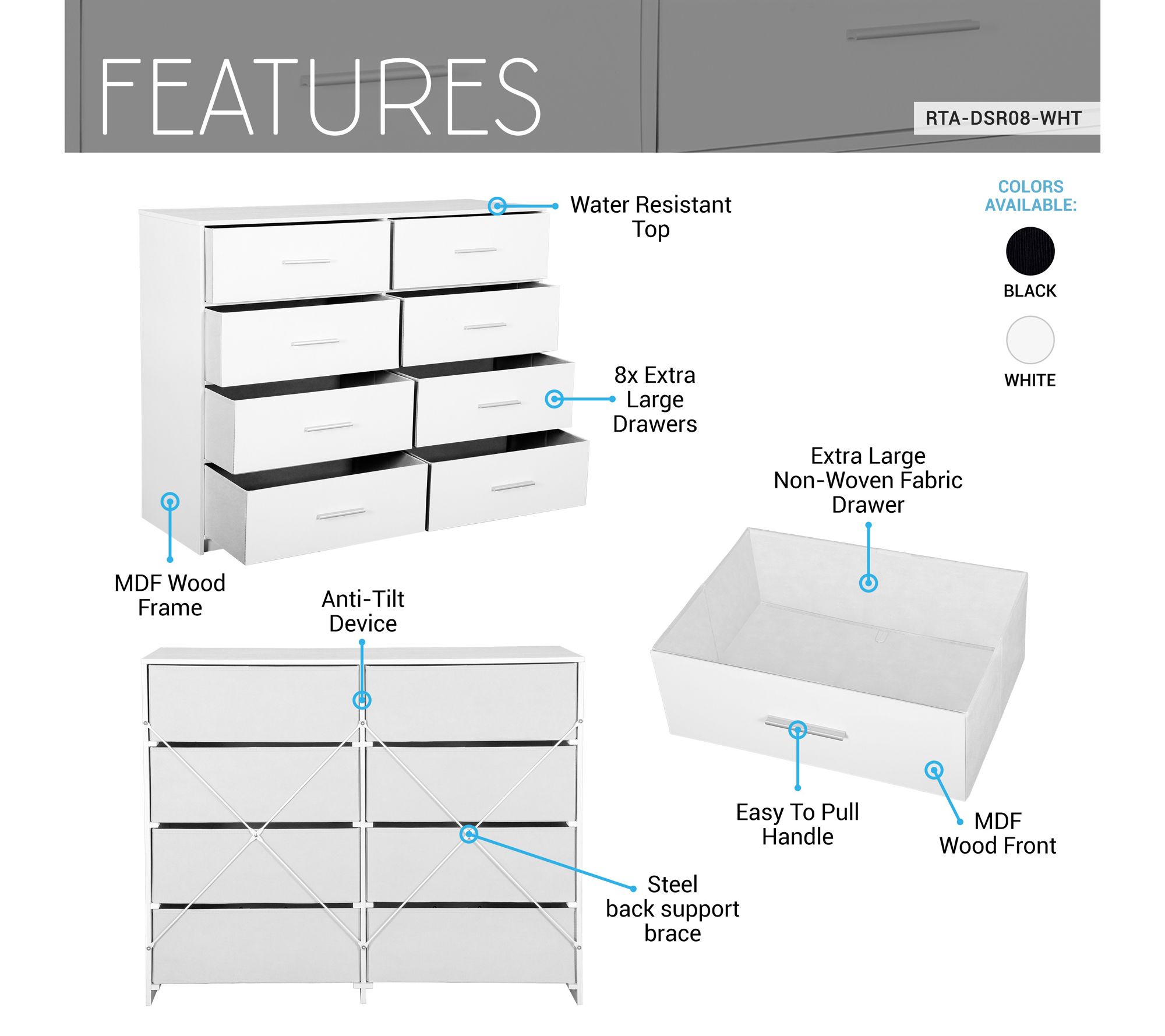 FEATURES

RTA-DSR08-WHT

Water Resistant Top

COLORS AVAILABLE:

BLACK

WHITE

8x Extra Large Drawers

Extra Large Non-Woven Fabric Drawer

MDF Wood Frame

Anti-Tilt Device

Easy To Pull Handle

MDF Wood Front

Steel back support brace