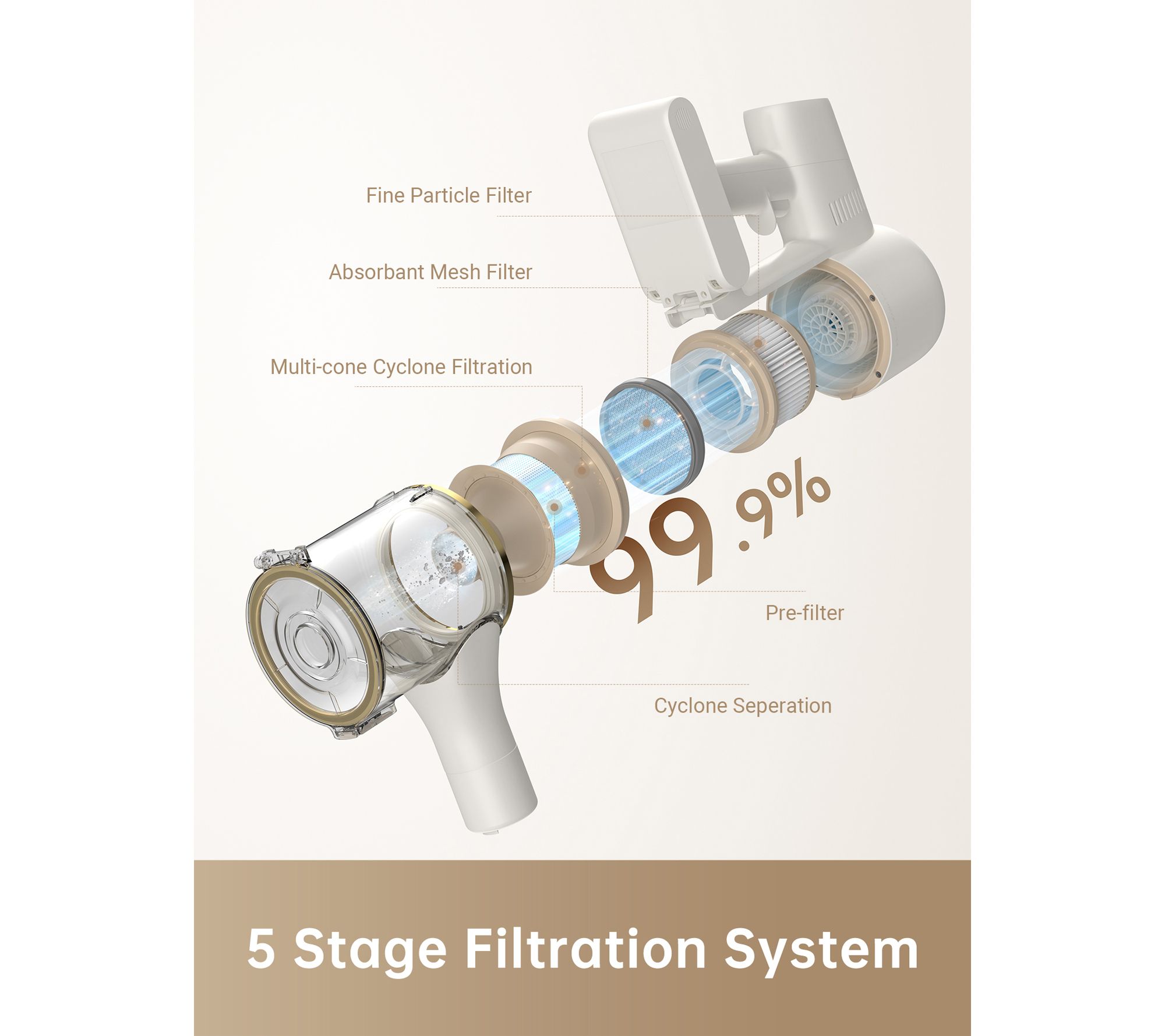 Fine Particle Filter

Absorbant Mesh Filter

Multi-cone Cyclone Filtration

99.9%

Pre-filter

Cyclone Seperation

5 Stage Filtration System