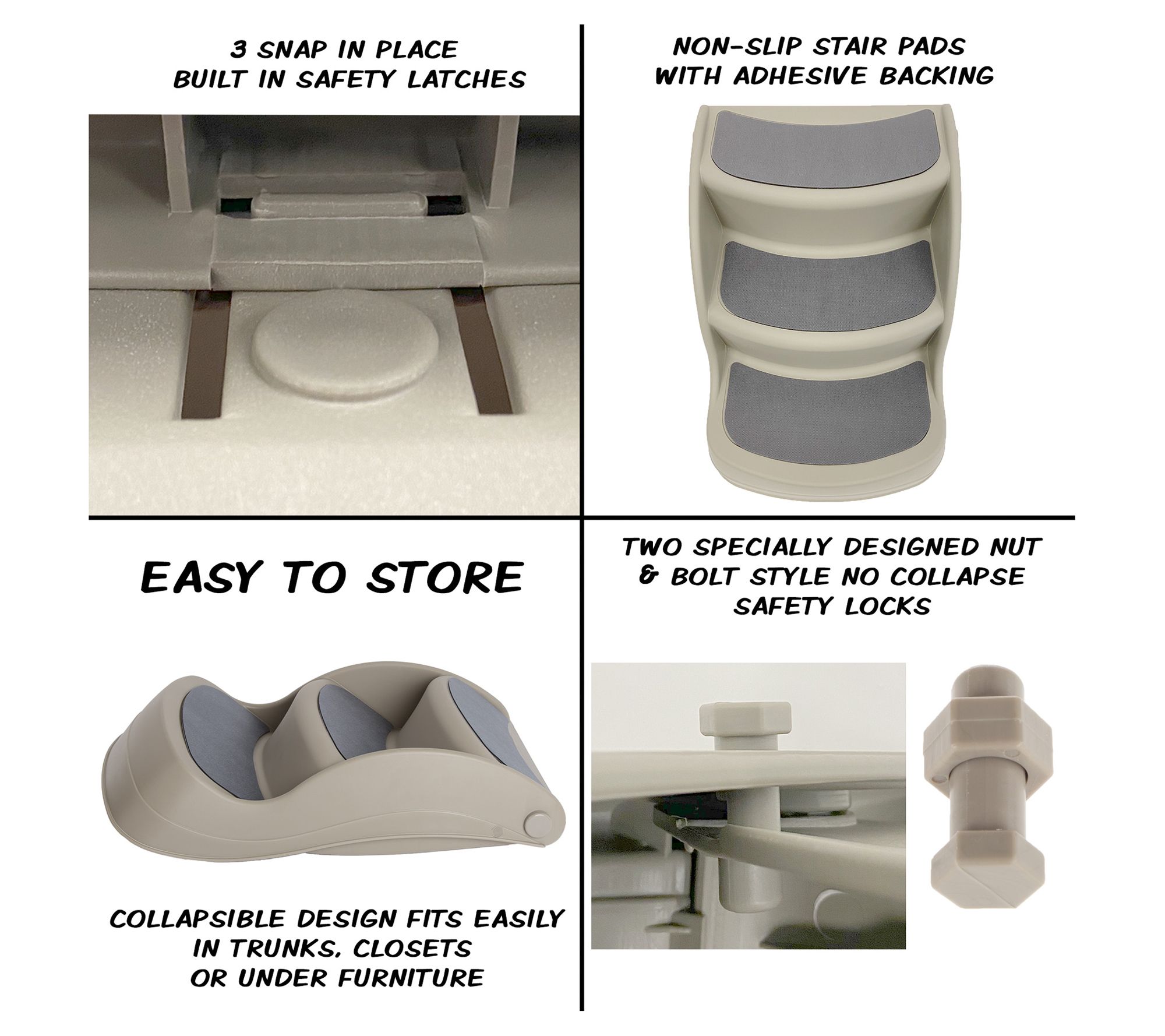 3 SNAP IN PLACE
BUILT IN SAFETY LATCHES

NON-SLIP STAIR PADS
WITH ADHESIVE BACKING

EASY TO STORE

COLLAPSIBLE DESIGN FITS EASILY
IN TRUNKS, CLOSETS
OR UNDER FURNITURE

TWO SPECIALLY DESIGNED NUT
& BOLT STYLE NO COLLAPSE
SAFETY LOCKS