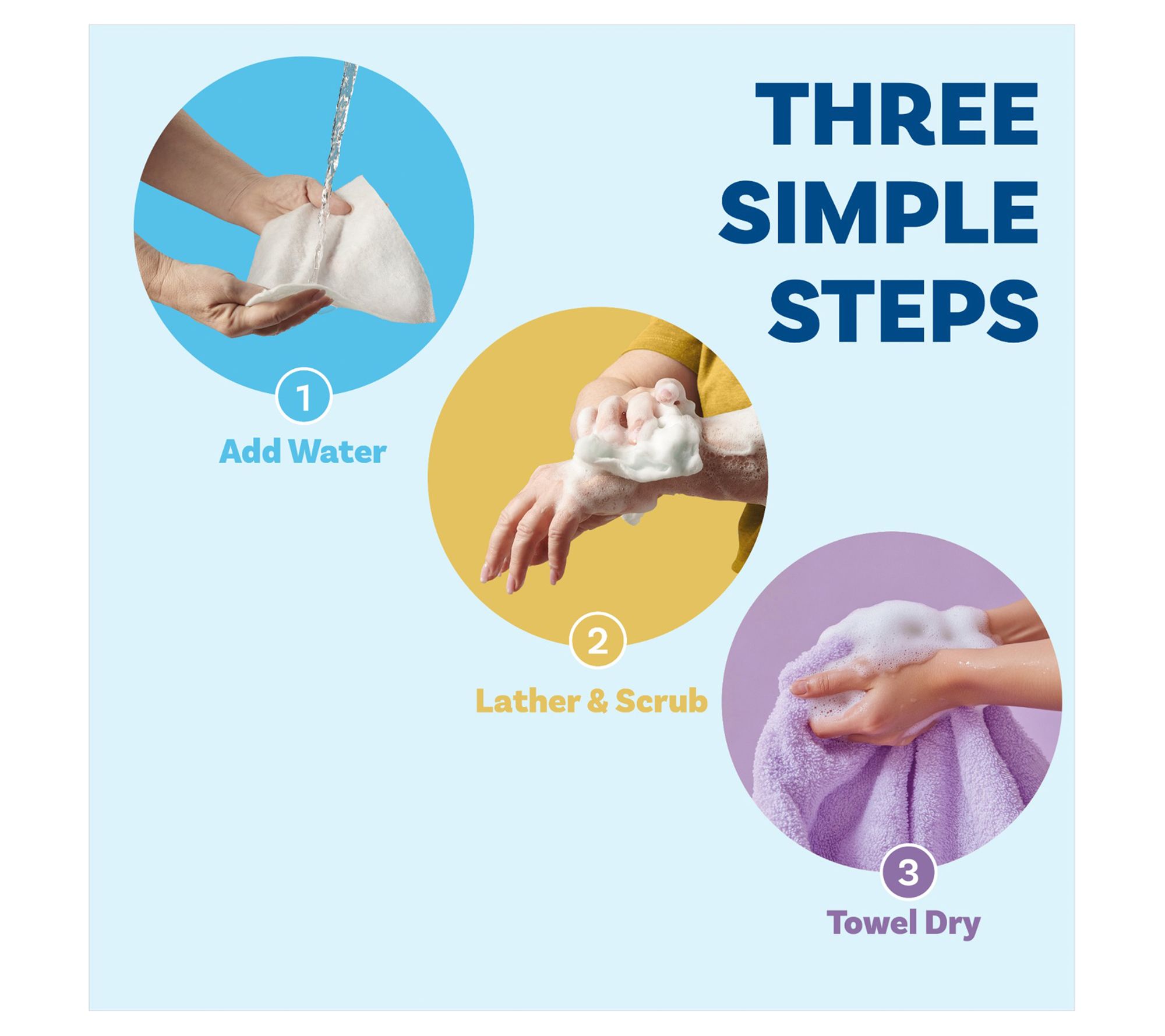 THREE SIMPLE STEPS

1
Add Water

2
Lather & Scrub

3
Towel Dry