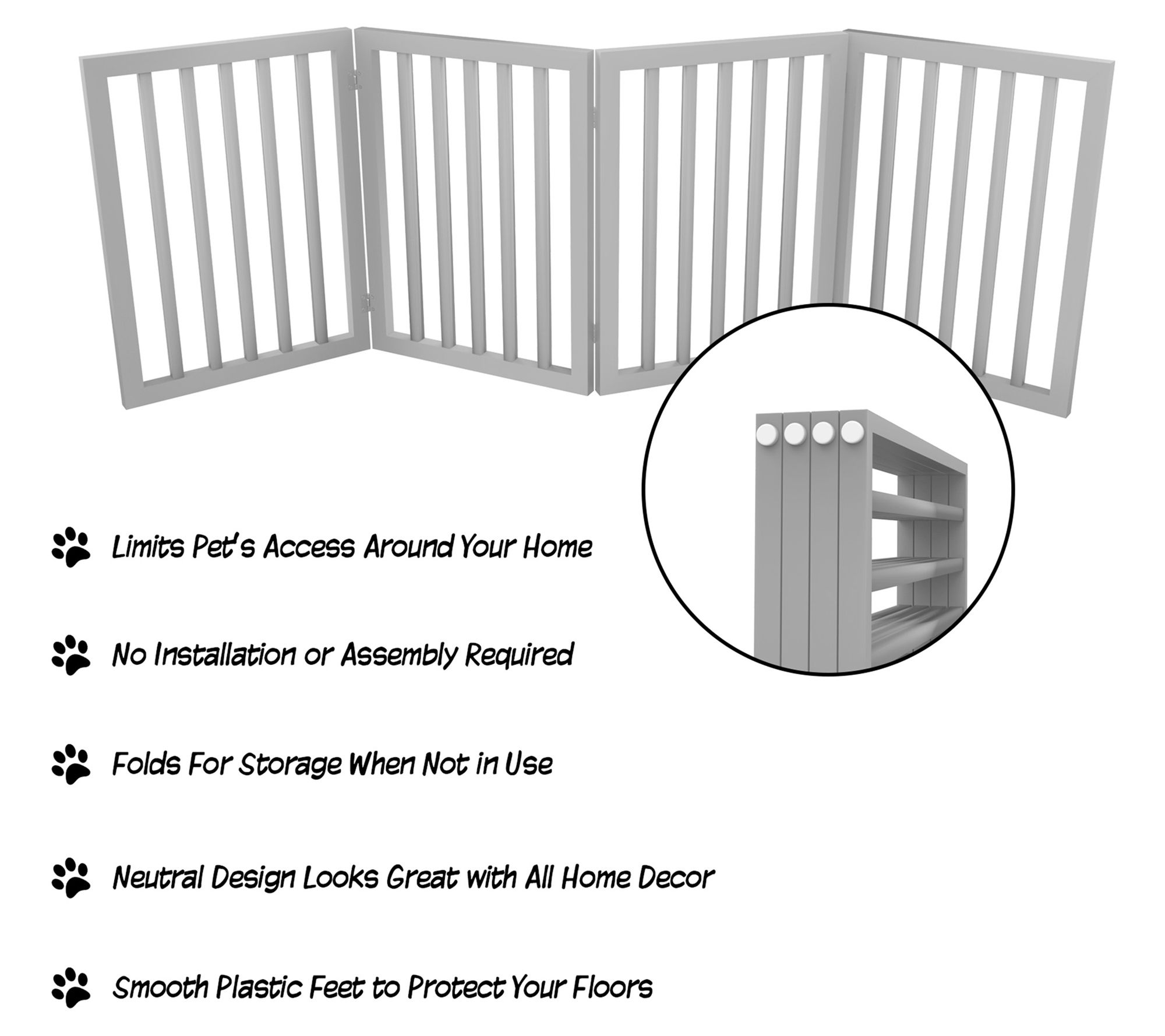 Limits Pet's Access Around Your Home

No Installation or Assembly Required

Folds For Storage When Not in Use

Neutral Design Looks Great with All Home Decor

Smooth Plastic Feet to Protect Your Floors