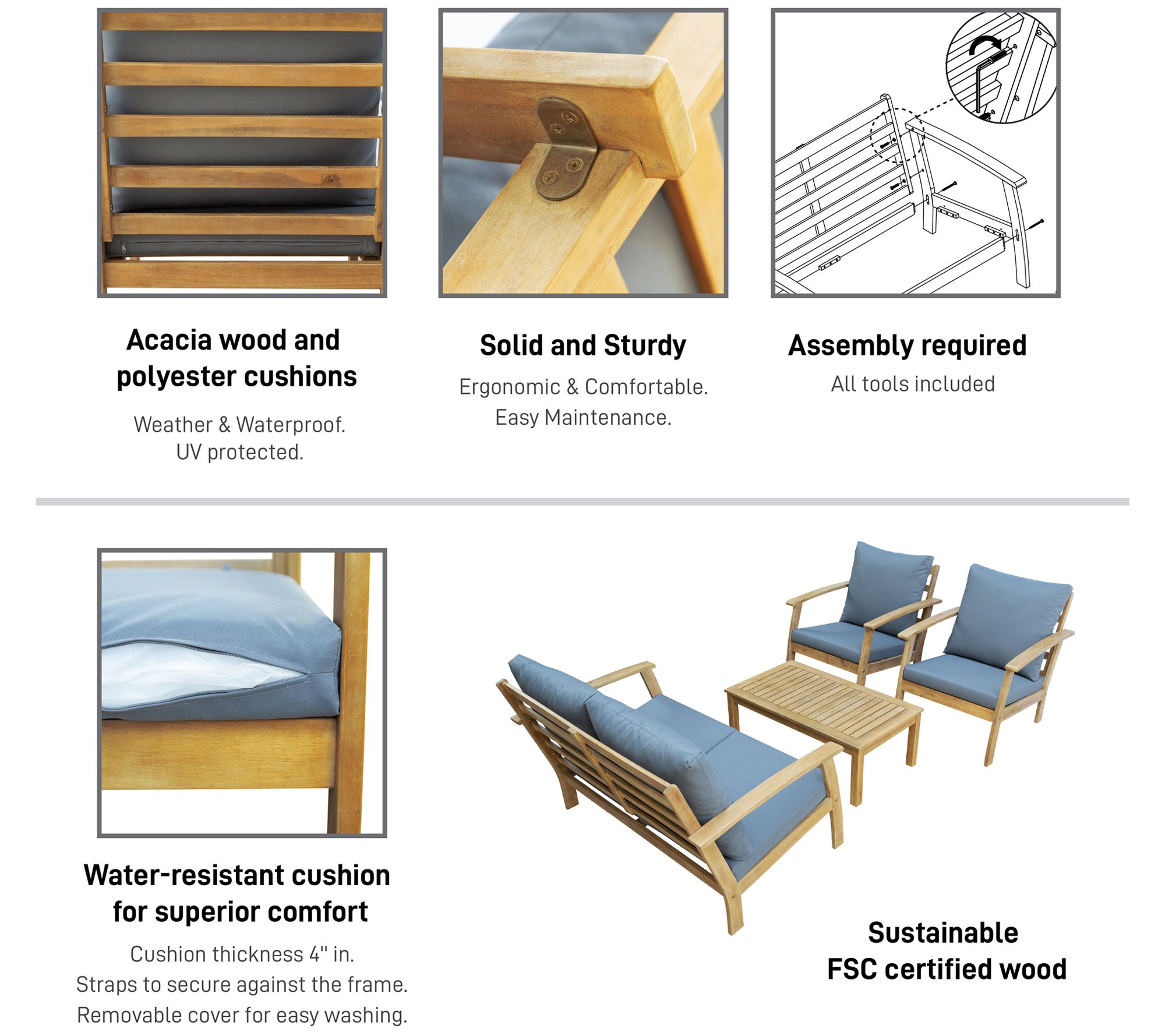 Acacia wood and polyester cushions

Weather & Waterproof.
UV protected.

Solid and Sturdy

Ergonomic & Comfortable.
Easy Maintenance.

Assembly required

All tools included

Water-resistant cushion for superior comfort

Cushion thickness 4" in.
Straps to secure against the frame.
Removable cover for easy washing.

Sustainable
FSC certified wood