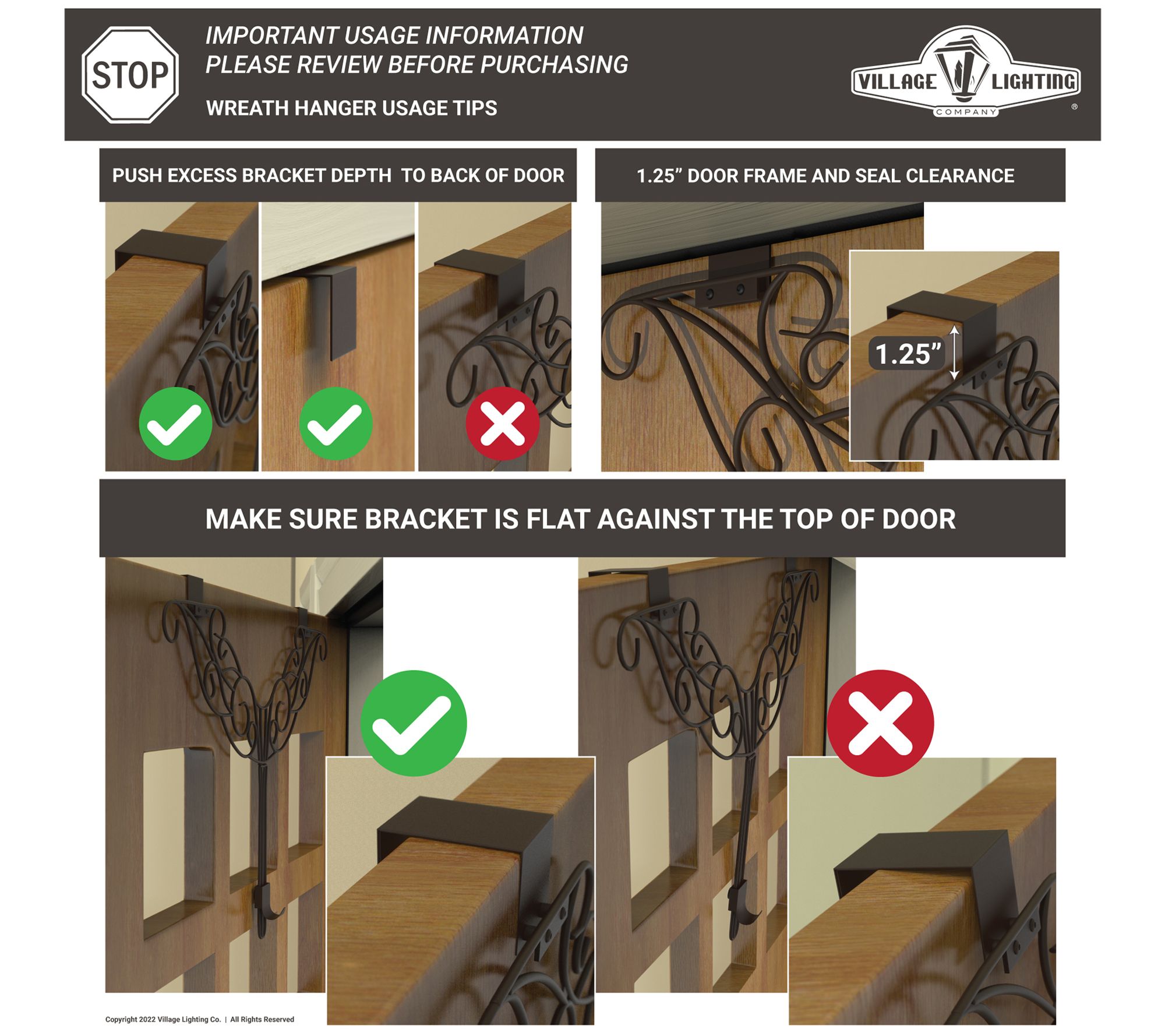 STOP

IMPORTANT USAGE INFORMATION
PLEASE REVIEW BEFORE PURCHASING

WREATH HANGER USAGE TIPS

VILLAGE LIGHTING COMPANY ®

PUSH EXCESS BRACKET DEPTH TO BACK OF DOOR

1.25” DOOR FRAME AND SEAL CLEARANCE

1.25”

MAKE SURE BRACKET IS FLAT AGAINST THE TOP OF DOOR

Copyright 2022 Village Lighting Co. | All Rights Reserved