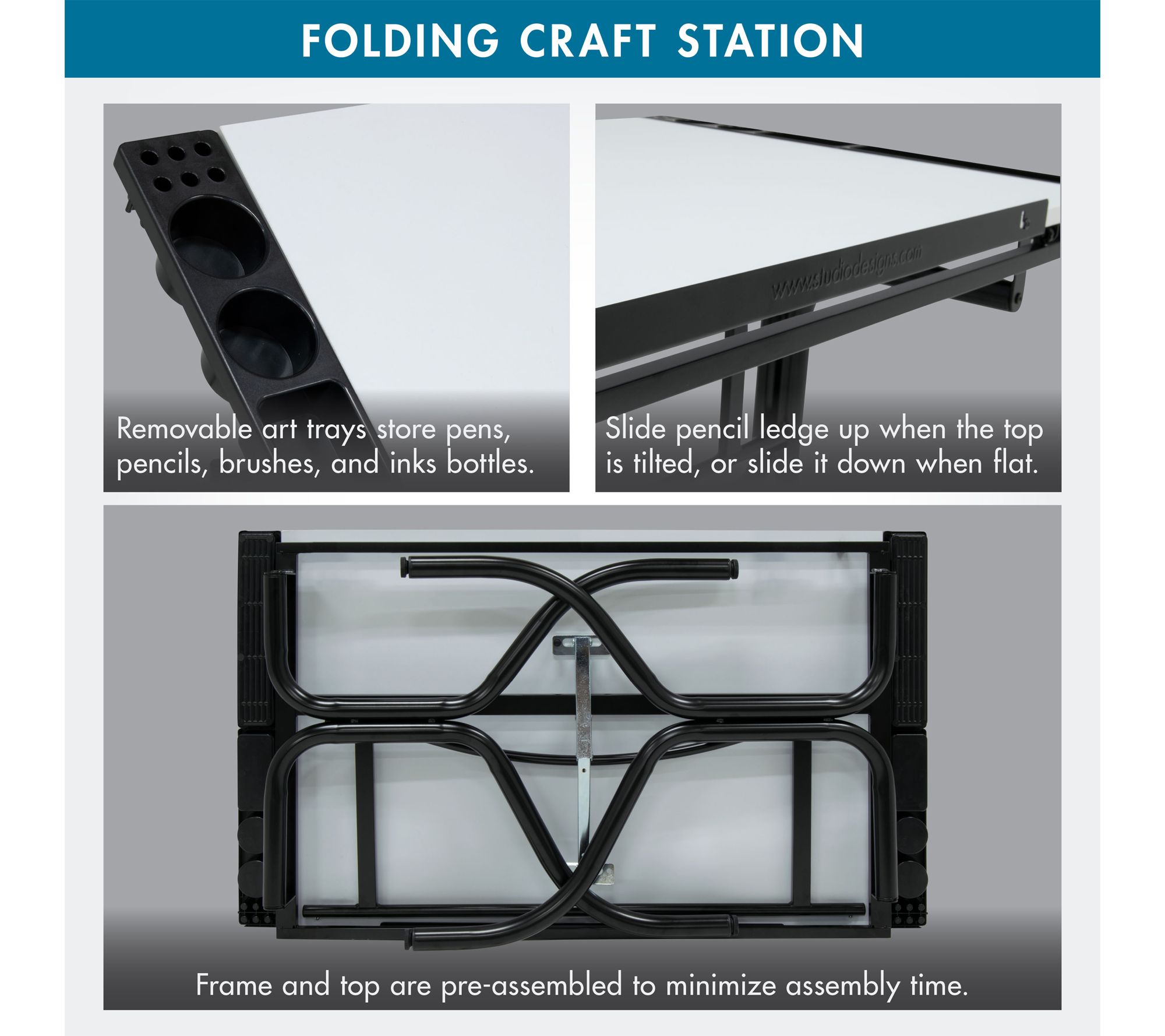 FOLDING CRAFT STATION

Removable art trays store pens, pencils, brushes, and inks bottles.

www.studiodesigns.com

Slide pencil ledge up when the top is tilted, or slide it down when flat.

Frame and top are pre-assembled to minimize assembly time.