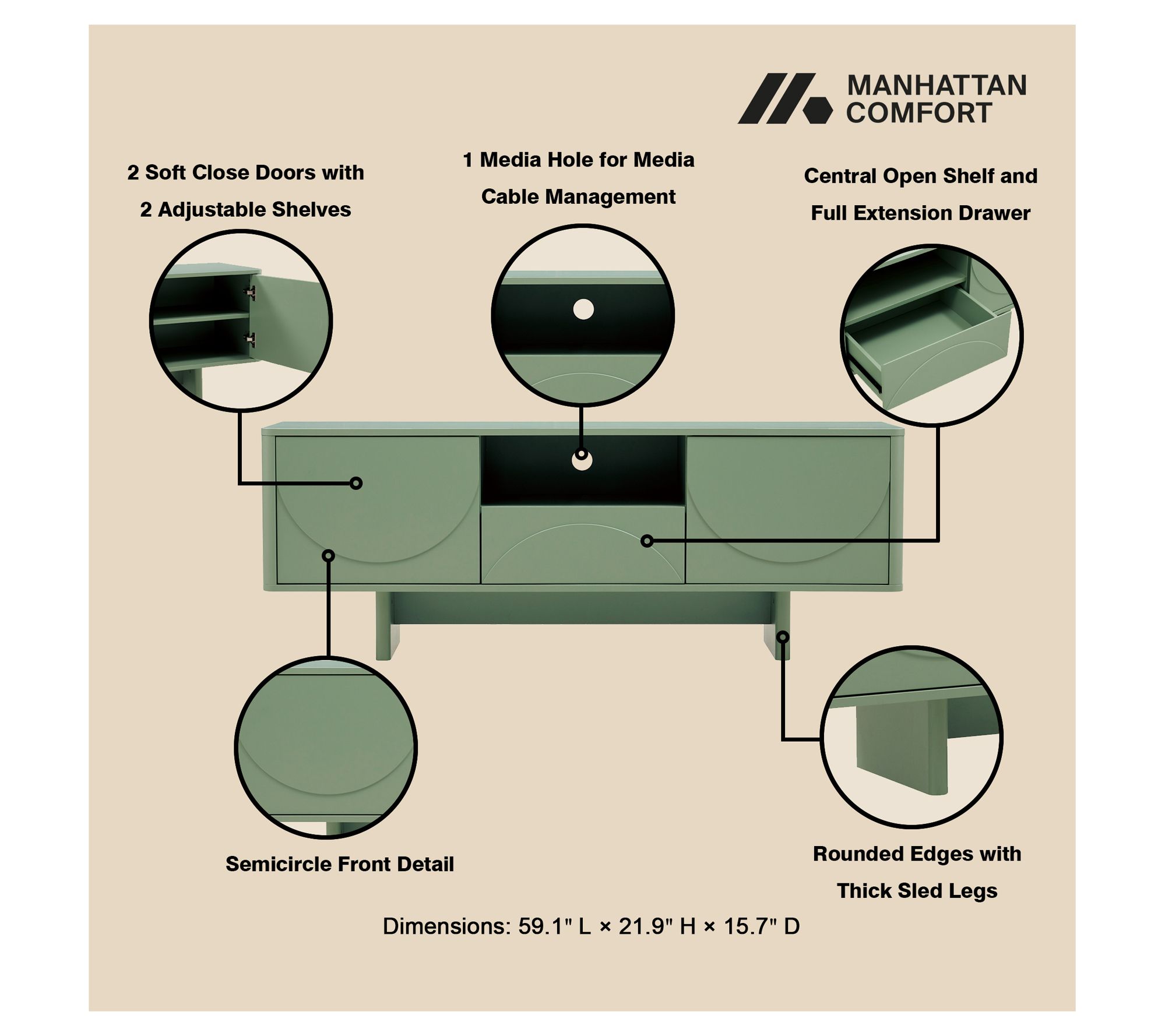 MANHATTAN COMFORT

2 Soft Close Doors with 2 Adjustable Shelves

1 Media Hole for Media Cable Management

Central Open Shelf and Full Extension Drawer

Semicircle Front Detail

Rounded Edges with Thick Sled Legs

Dimensions: 59.1" L × 21.9" H × 15.7" D