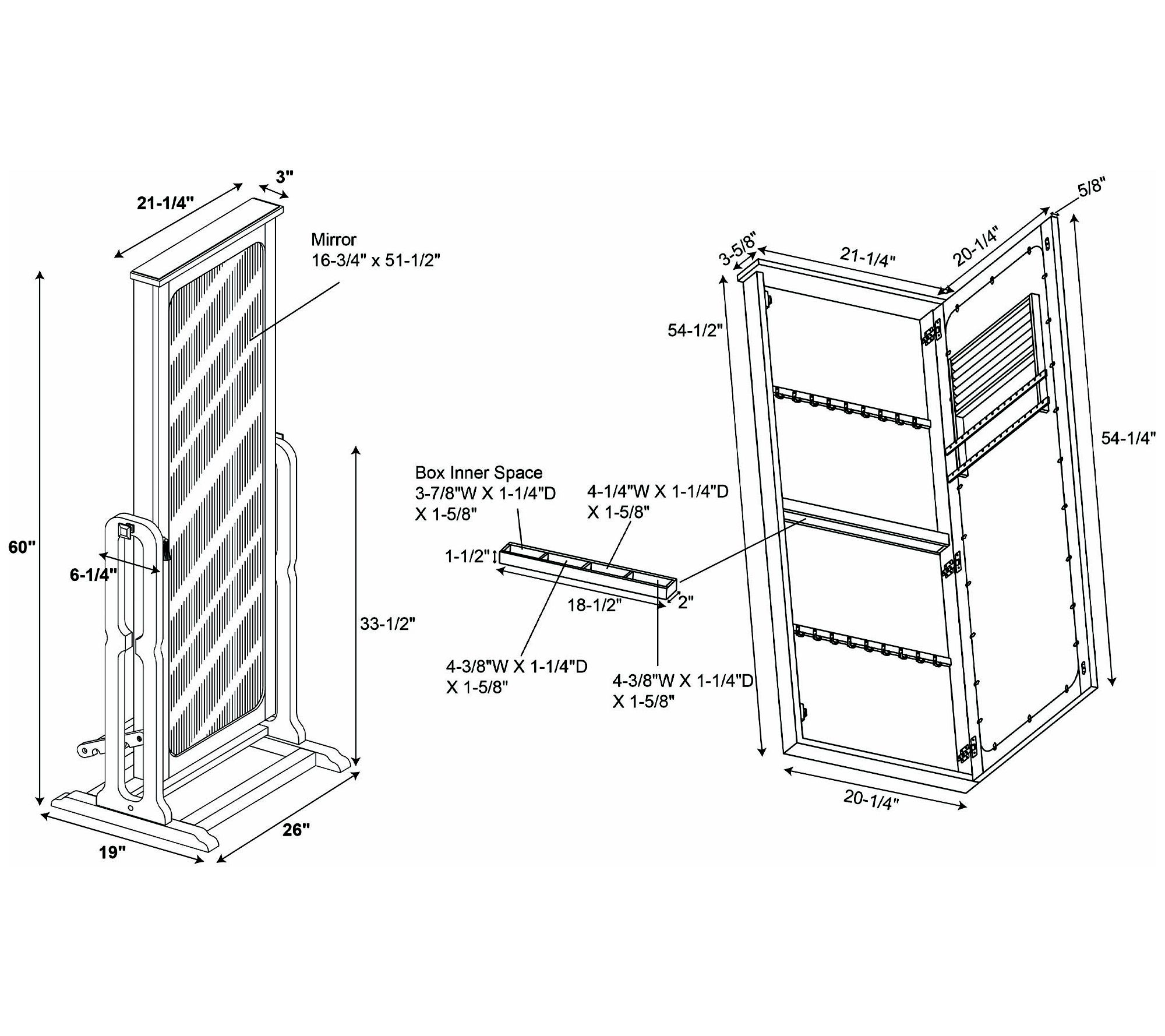 21-1/4"

3"

Mirror
16-3/4" x 51-1/2"

60"

6-1/4"

33-1/2"

19"

26"

Box Inner Space
3-7/8"W X 1-1/4"D X 1-5/8"

4-1/4"W X 1-1/4"D X 1-5/8"

1-1/2"

18-1/2"

2"

4-3/8"W X 1-1/4"D X 1-5/8"

4-3/8"W X 1-1/4"D X 1-5/8"

3-5/8"

21-1/4"

20-1/4"

5/8"

54-1/2"

54-1/4"

20-1/4"