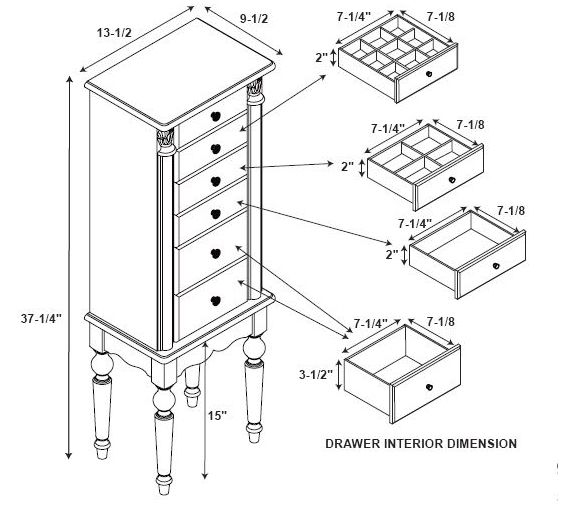 13-1/2

9-1/2

37-1/4"

15"

7-1/4"

7-1/8

2"

7-1/4"

7-1/8

2"

7-1/4"

7-1/8

2"

7-1/4"

7-1/8

3-1/2"

DRAWER INTERIOR DIMENSION