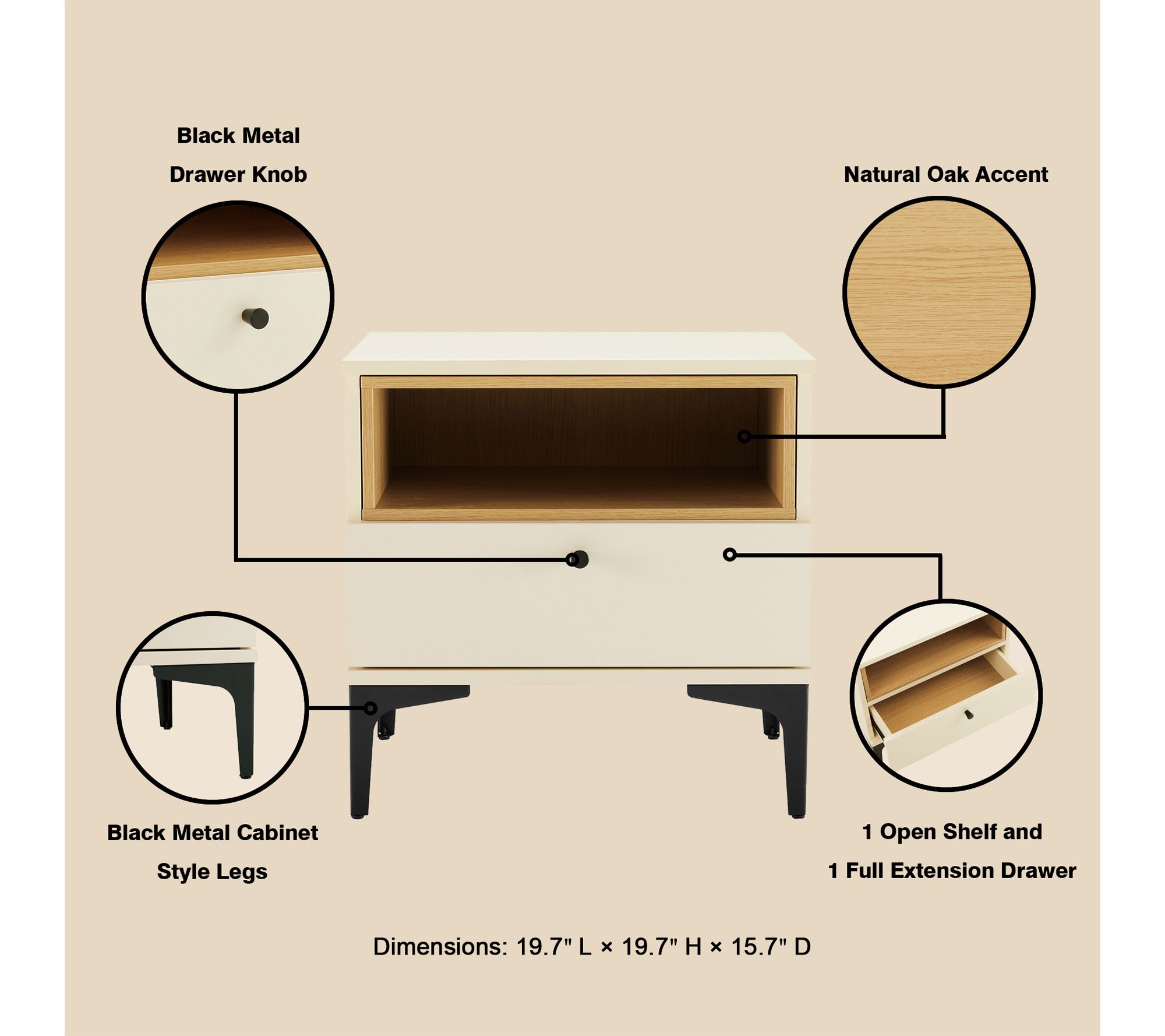 Black Metal
Drawer Knob

Natural Oak Accent

Black Metal Cabinet
Style Legs

1 Open Shelf and
1 Full Extension Drawer

Dimensions: 19.7" L × 19.7" H × 15.7" D