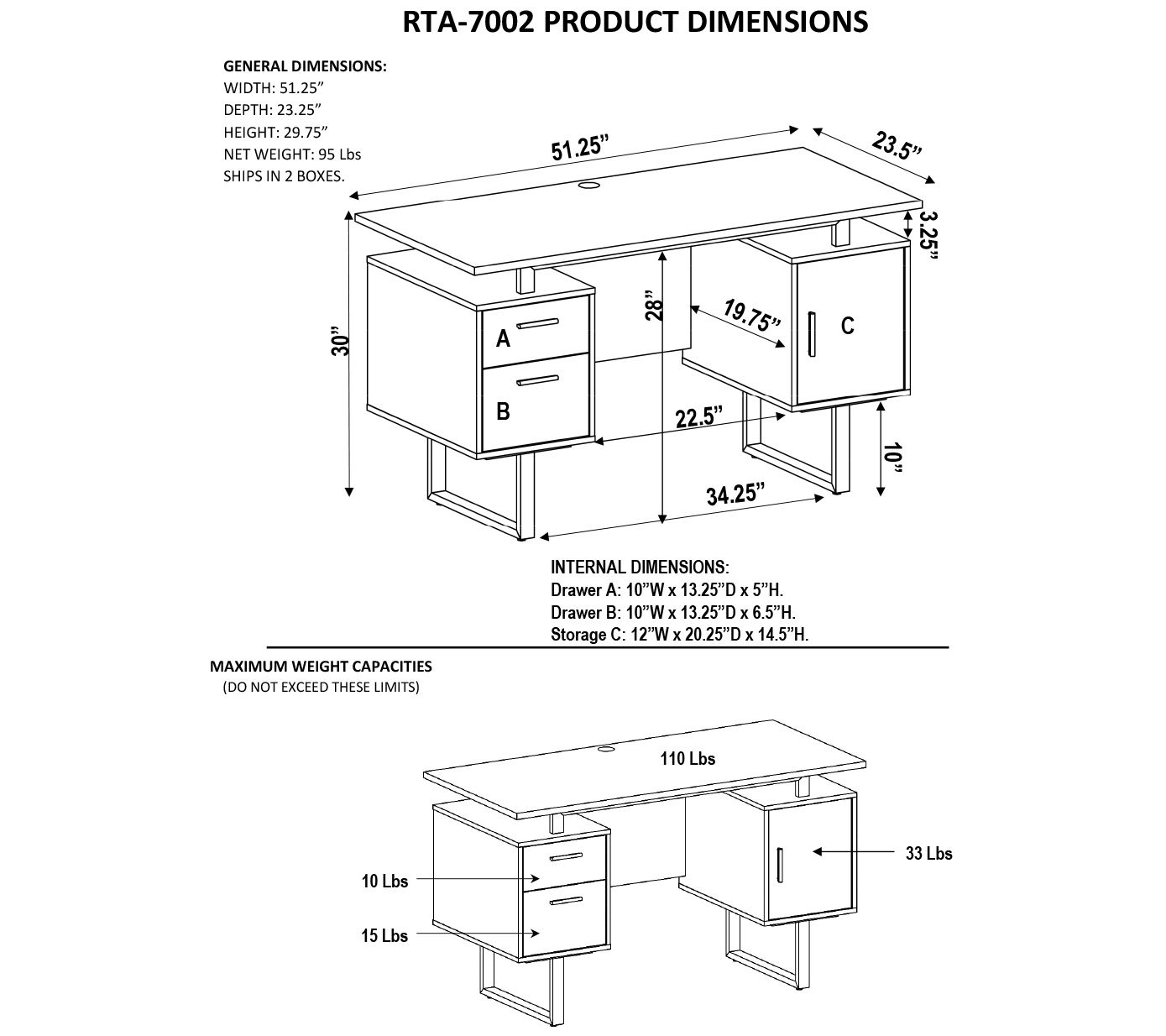 RTA-7002 PRODUCT DIMENSIONS

GENERAL DIMENSIONS:
WIDTH: 51.25”
DEPTH: 23.25”
HEIGHT: 29.75”
NET WEIGHT: 95 Lbs
SHIPS IN 2 BOXES.

51.25”
23.5”
3.25”
30”
28”
19.75”
A
B
C
22.5”
10”
34.25”

INTERNAL DIMENSIONS:
Drawer A: 10”W x 13.25”D x 5”H.
Drawer B: 10”W x 13.25”D x 6.5”H.
Storage C: 12”W x 20.25”D x 14.5”H.

MAXIMUM WEIGHT CAPACITIES
(DO NOT EXCEED THESE LIMITS)

110 Lbs
33 Lbs
10 Lbs
15 Lbs