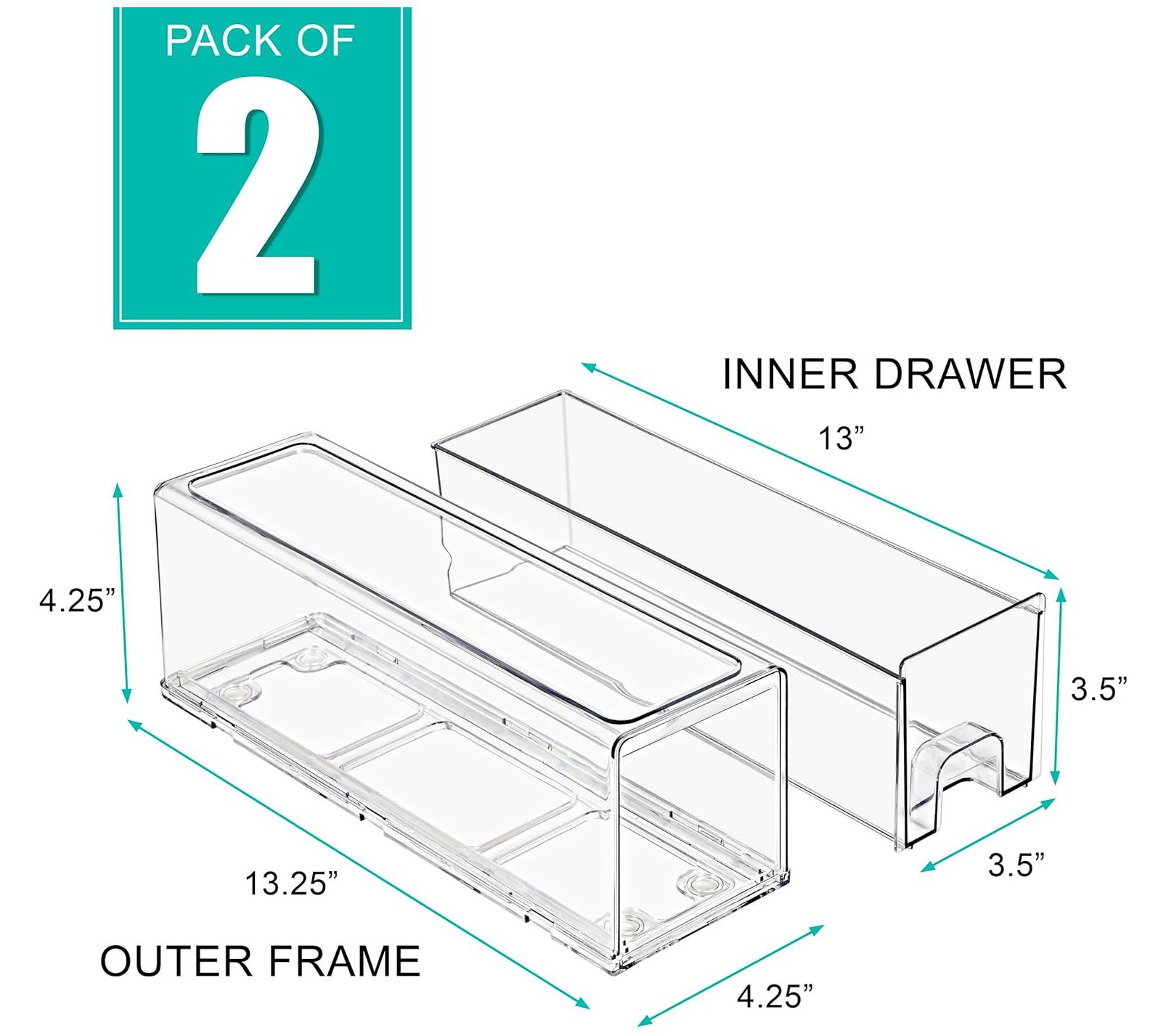 PACK OF
2

INNER DRAWER

13”

4.25”

3.5”

3.5”

13.25”

OUTER FRAME

4.25”