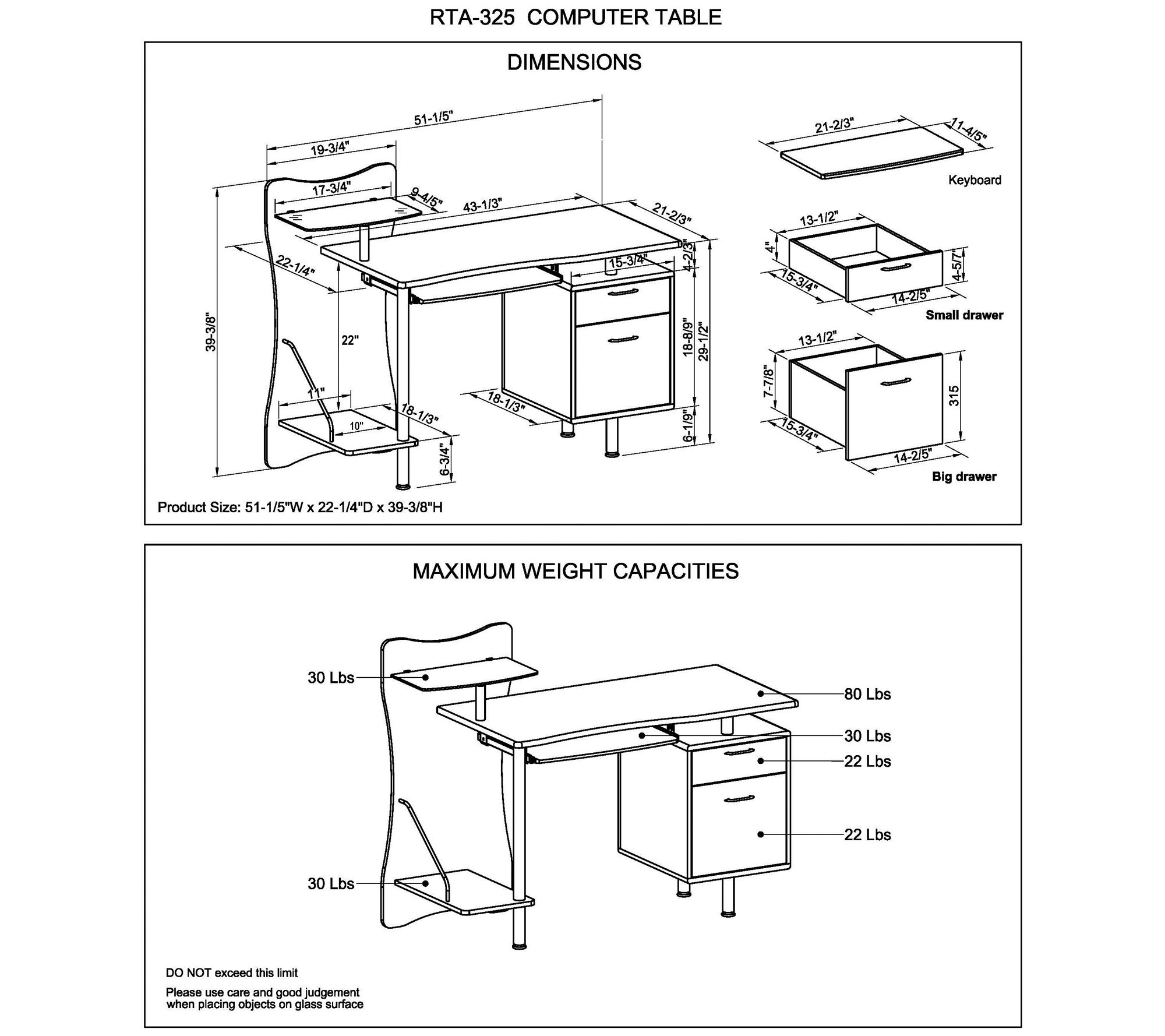 RTA-325 COMPUTER TABLE

DIMENSIONS

51-1/5"

19-3/4"

17-3/4"

9-4/5"

43-1/3"

21-2/3"

22-1/4"

15-3/4"

4-2/3"

39-3/8"

22"

18-8/9"

29-1/2"

11"

10"

18-1/3"

18-1/3"

6-1/9"

6-3/4"

21-2/3"

11-4/5"

Keyboard

13-1/2"

4"

4-5/7"

15-3/4"

14-2/5"

Small drawer

13-1/2"

7-7/8"

315

15-3/4"

14-2/5"

Big drawer

Product Size: 51-1/5"W x 22-1/4"D x 39-3/8"H

MAXIMUM WEIGHT CAPACITIES

30 Lbs

80 Lbs

30 Lbs

22 Lbs

22 Lbs

30 Lbs

DO NOT exceed this limit

Please use care and good judgement when placing objects on glass surface