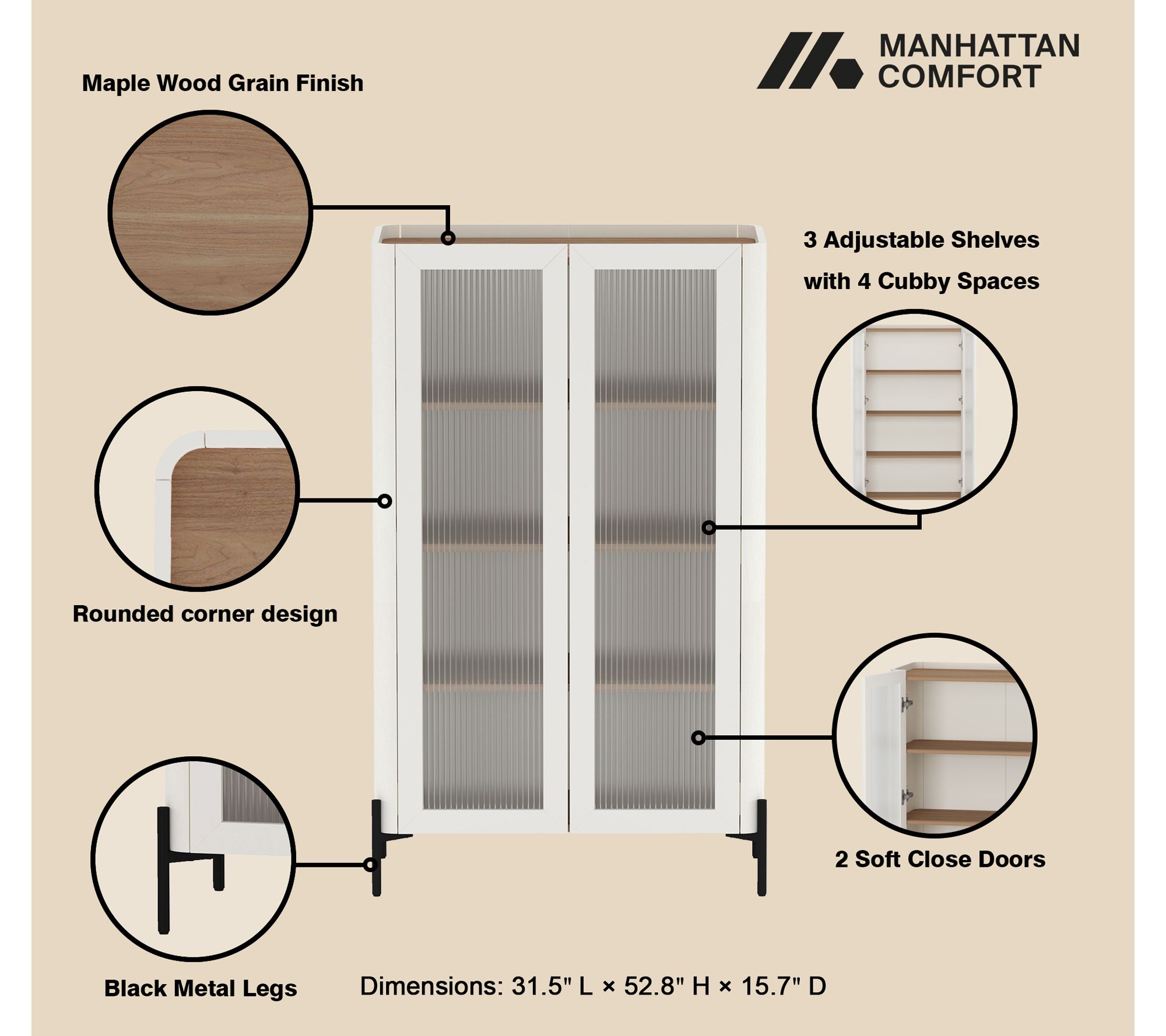 MANHATTAN COMFORT

Maple Wood Grain Finish

3 Adjustable Shelves with 4 Cubby Spaces

Rounded corner design

2 Soft Close Doors

Black Metal Legs

Dimensions: 31.5" L × 52.8" H × 15.7" D