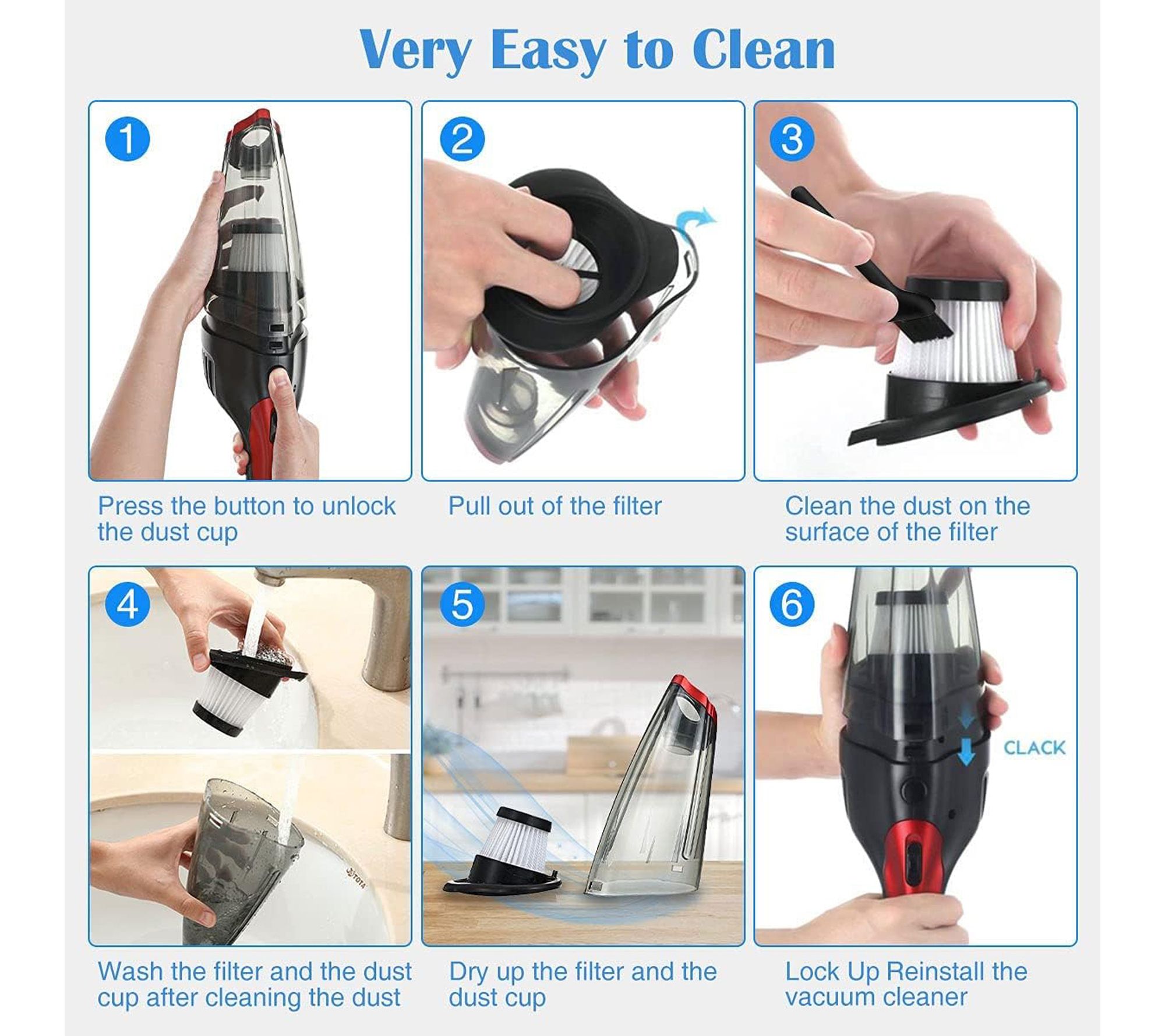 Very Easy to Clean

1

Press the button to unlock the dust cup

2

Pull out of the filter

3

Clean the dust on the surface of the filter

4

TOTA

Wash the filter and the dust cup after cleaning the dust

5

Dry up the filter and the dust cup

6

CLACK

Lock Up Reinstall the vacuum cleaner