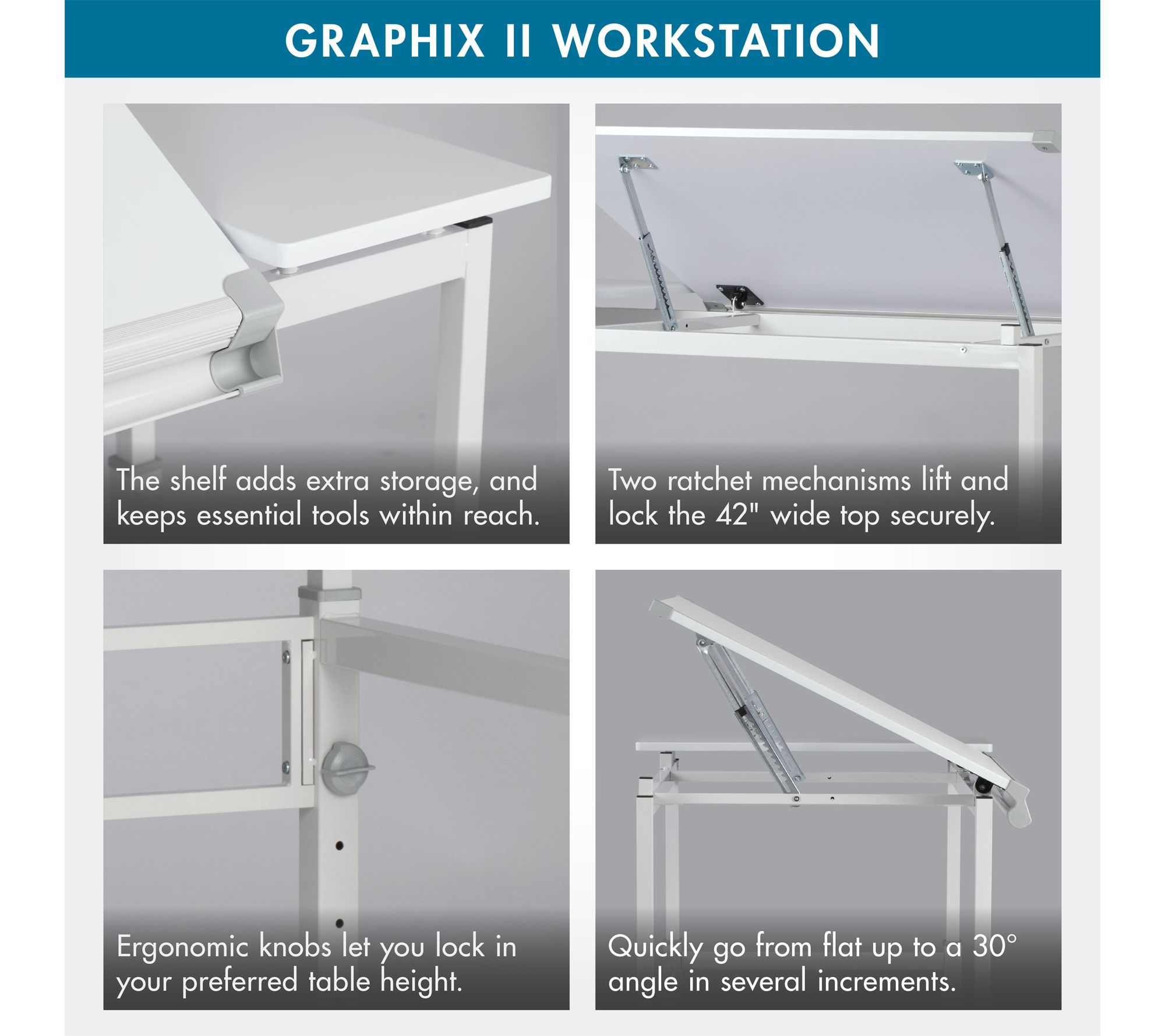 GRAPHIX II WORKSTATION

The shelf adds extra storage, and keeps essential tools within reach.

Two ratchet mechanisms lift and lock the 42" wide top securely.

Ergonomic knobs let you lock in your preferred table height.

Quickly go from flat up to a 30° angle in several increments.