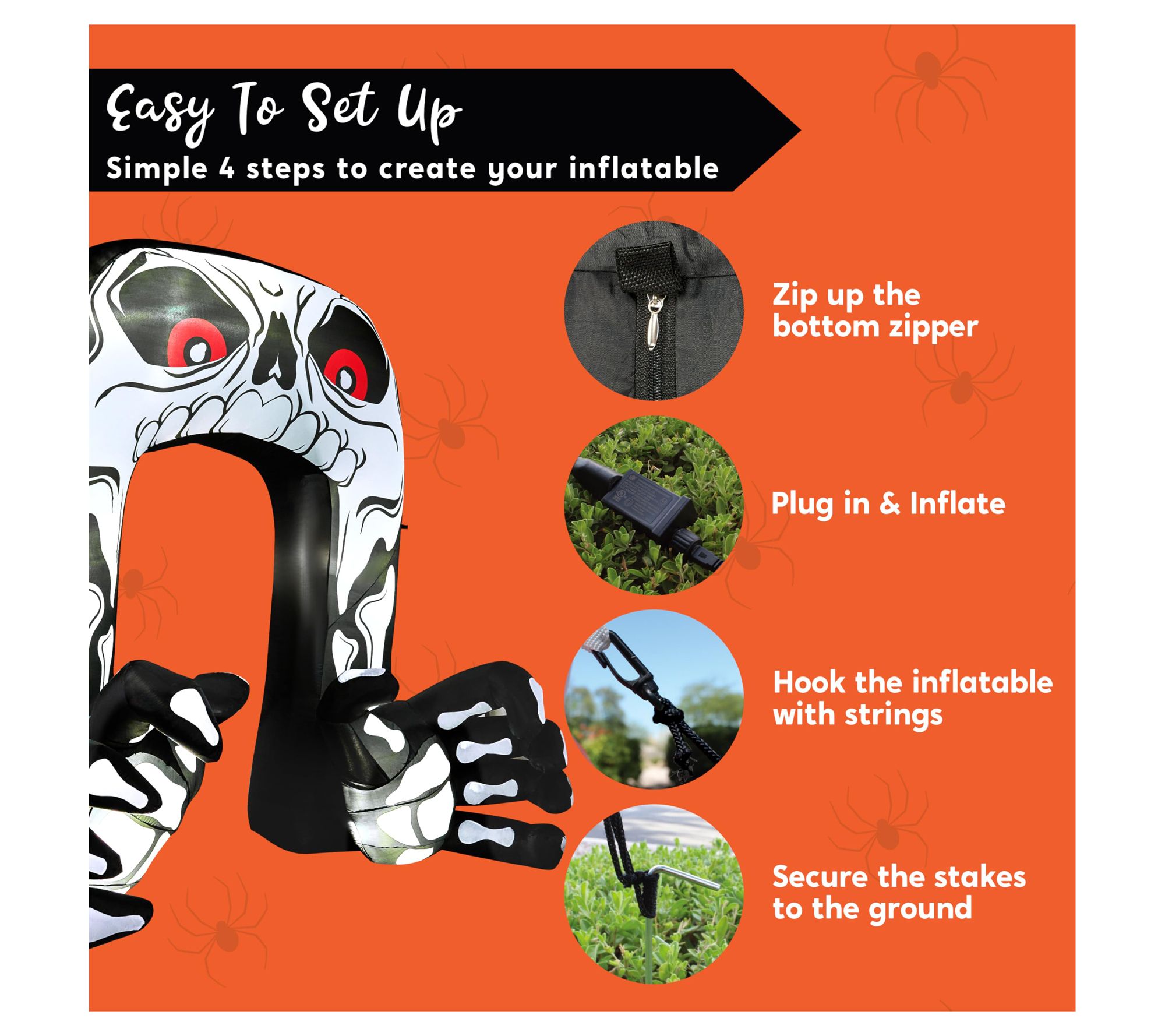 Easy To Set Up

Simple 4 steps to create your inflatable

Zip up the bottom zipper

Plug in & Inflate

Hook the inflatable with strings

Secure the stakes to the ground