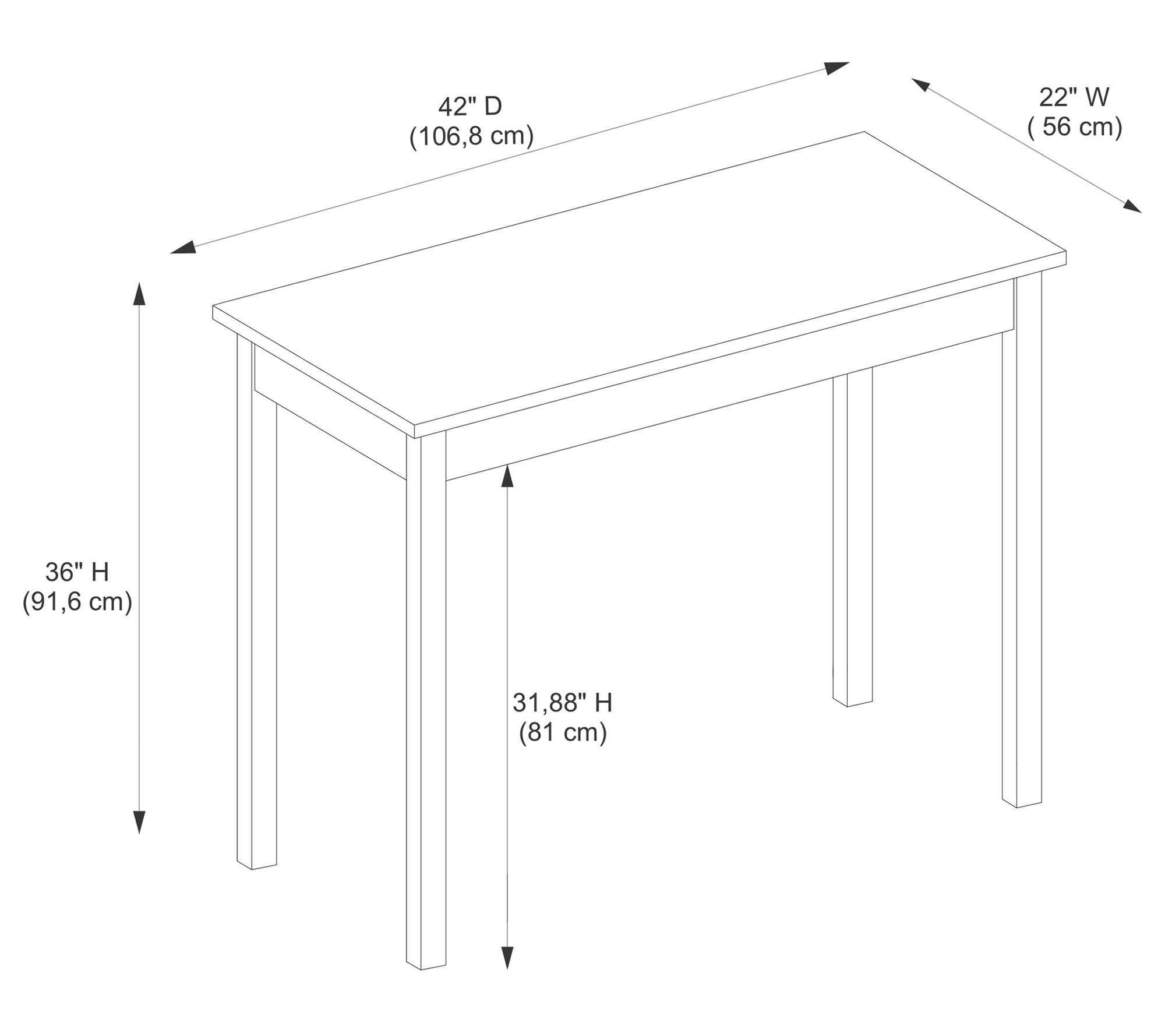 42" D
(106,8 cm)

22" W
( 56 cm)

36" H
(91,6 cm)

31,88" H
(81 cm)