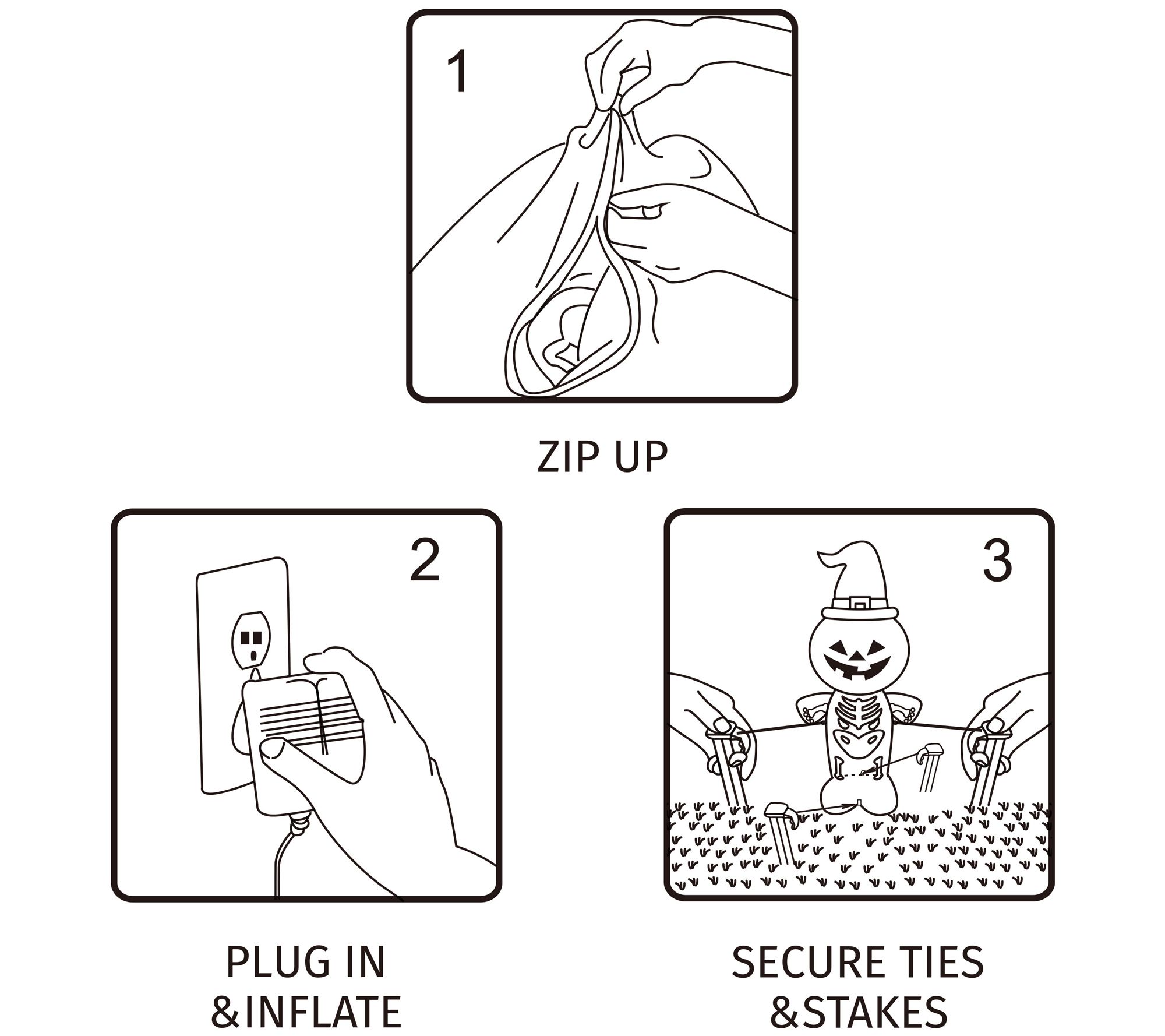 1

ZIP UP

2

PLUG IN
&INFLATE

3

SECURE TIES
&STAKES