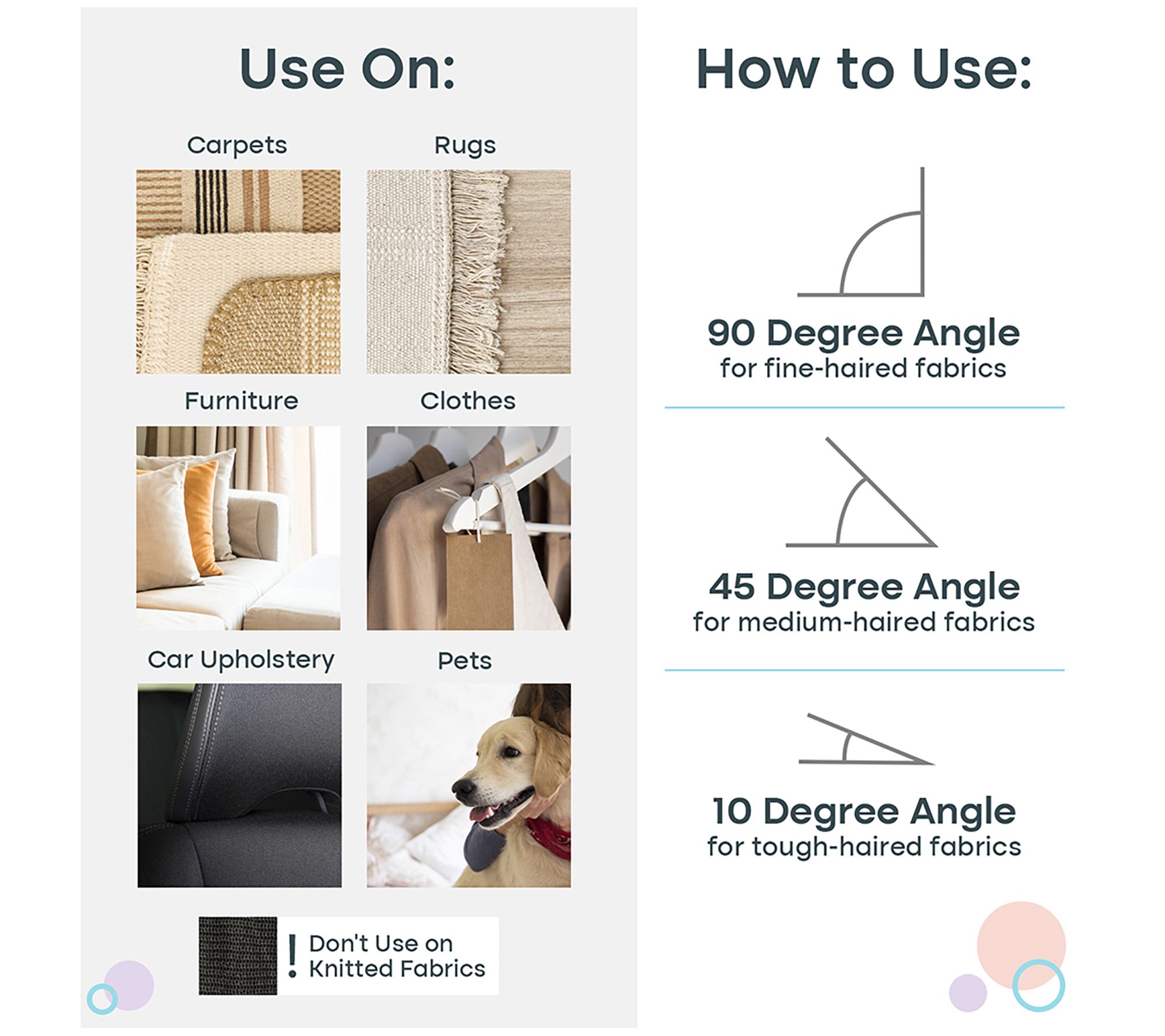 Use On:

Carpets

Rugs

Furniture

Clothes

Car Upholstery

Pets

! Don't Use on Knitted Fabrics

How to Use:

90 Degree Angle
for fine-haired fabrics

45 Degree Angle
for medium-haired fabrics

10 Degree Angle
for tough-haired fabrics