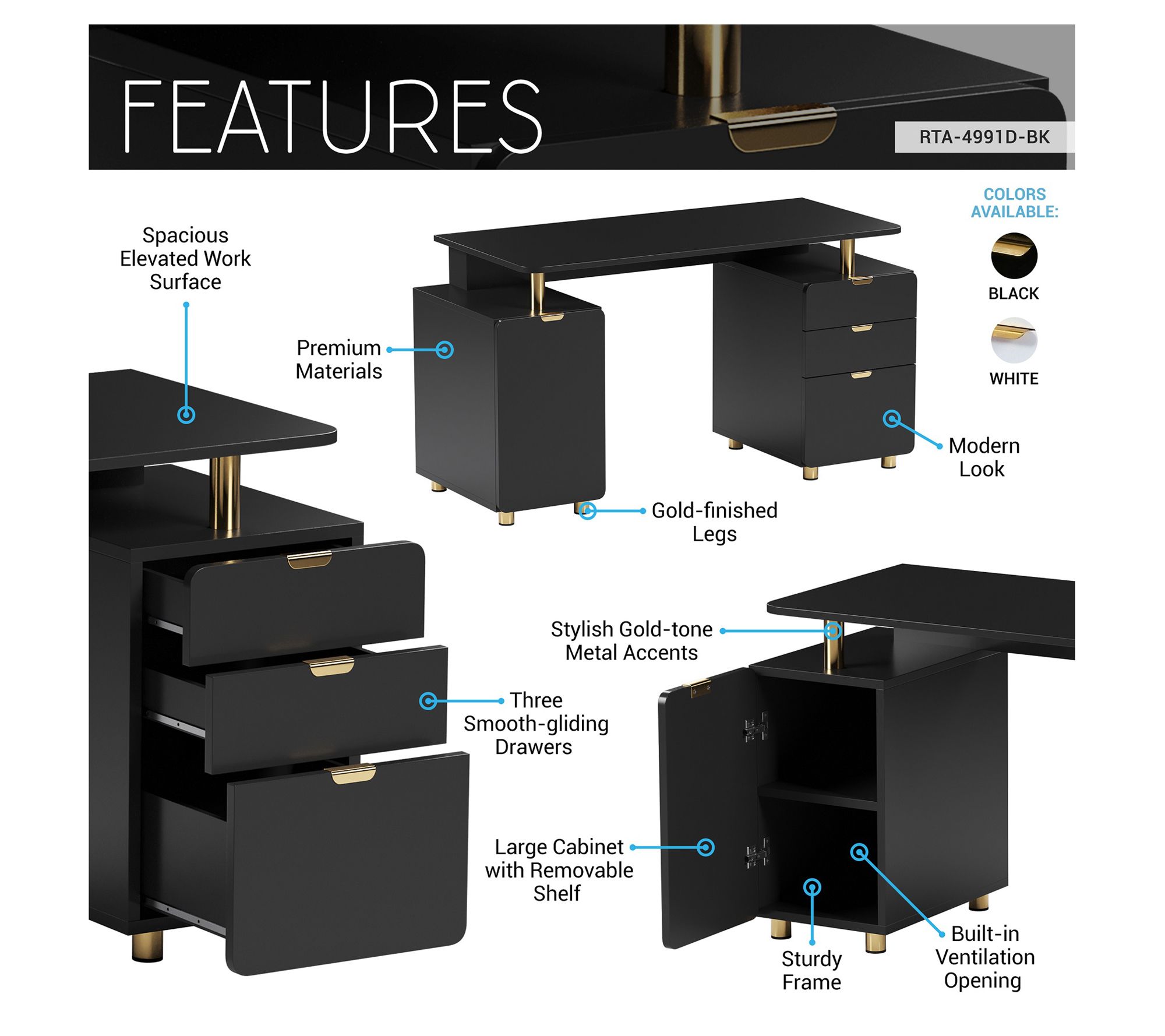 FEATURES

RTA-4991D-BK

COLORS AVAILABLE:

BLACK

WHITE

Spacious Elevated Work Surface

Premium Materials

Modern Look

Gold-finished Legs

Stylish Gold-tone Metal Accents

Three Smooth-gliding Drawers

Large Cabinet with Removable Shelf

Sturdy Frame

Built-in Ventilation Opening