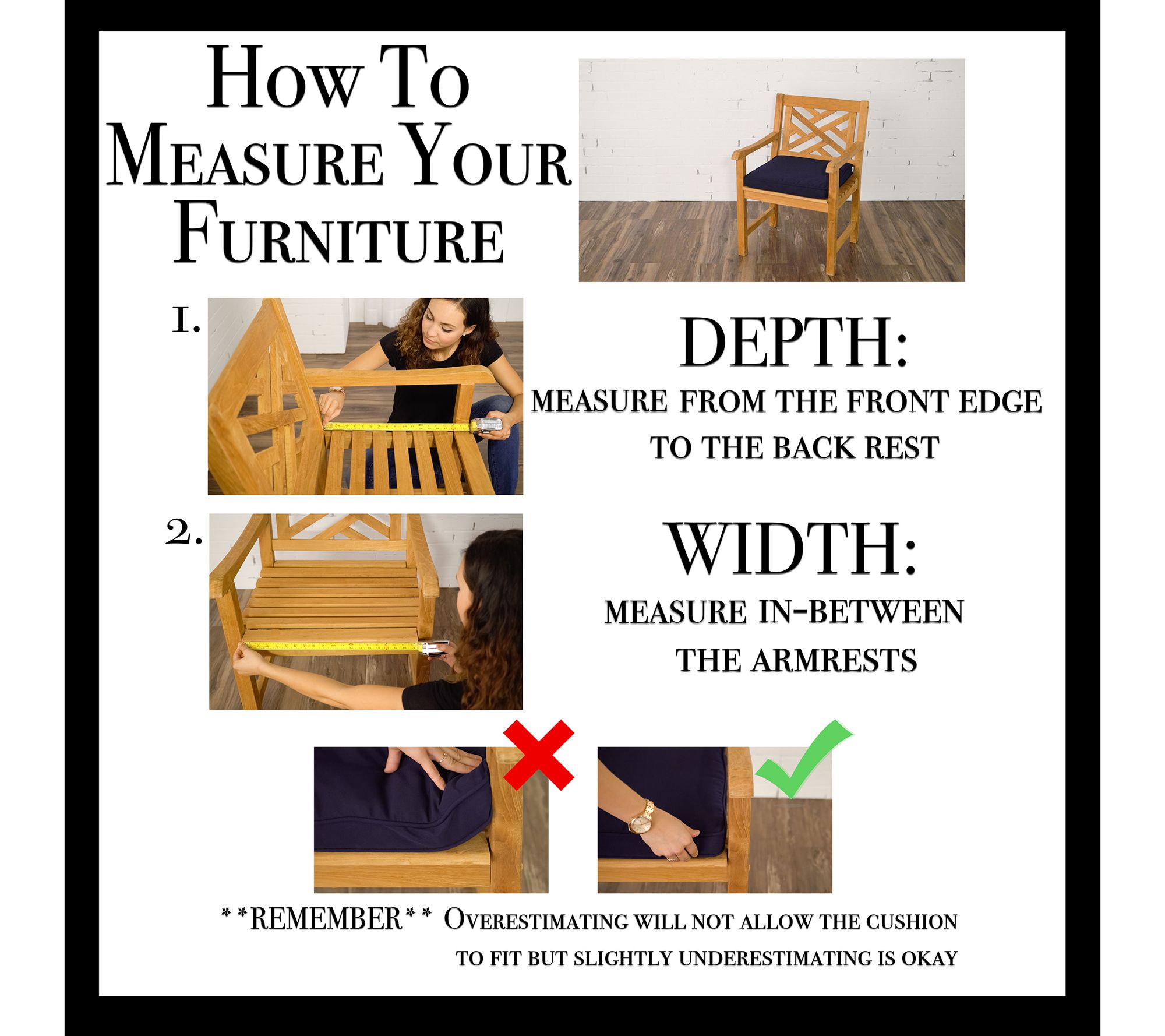 How To Measure Your Furniture

1.

DEPTH:

MEASURE FROM THE FRONT EDGE TO THE BACK REST

2.

WIDTH:

MEASURE IN-BETWEEN THE ARMRESTS

**REMEMBER** Overestimating will not allow the cushion to fit but slightly underestimating is okay