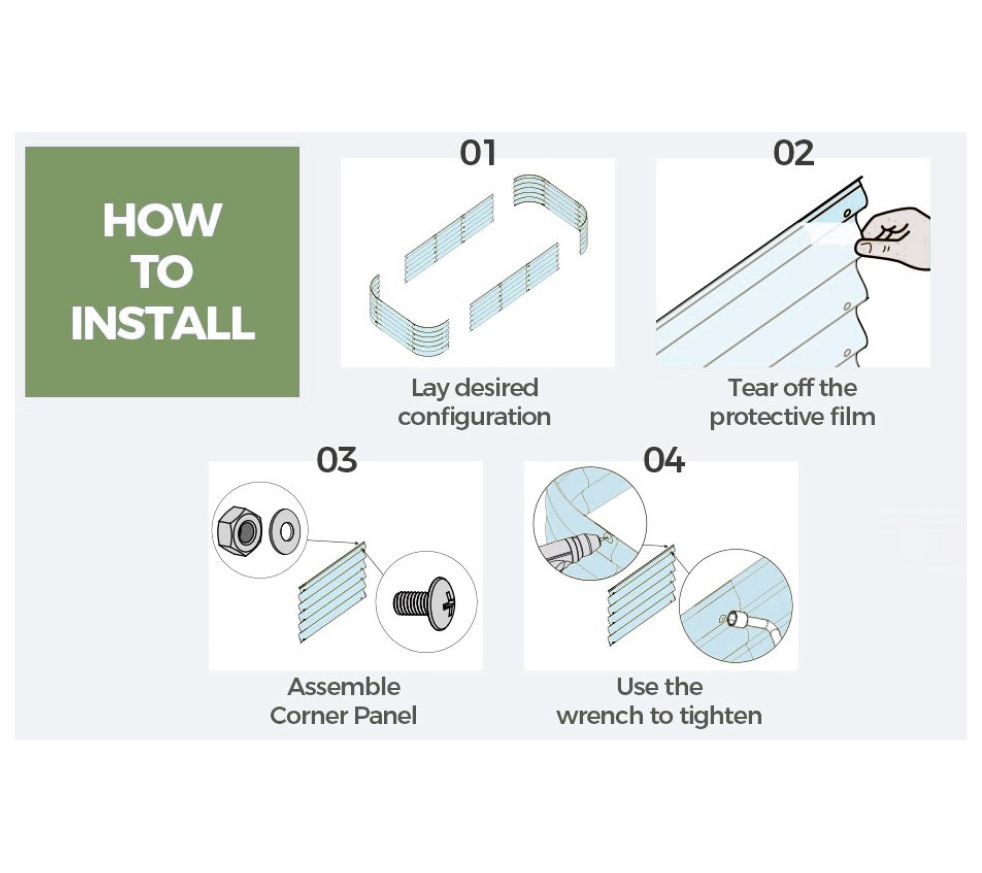 HOW TO INSTALL

01

Lay desired configuration

02

Tear off the protective film

03

Assemble Corner Panel

04

Use the wrench to tighten