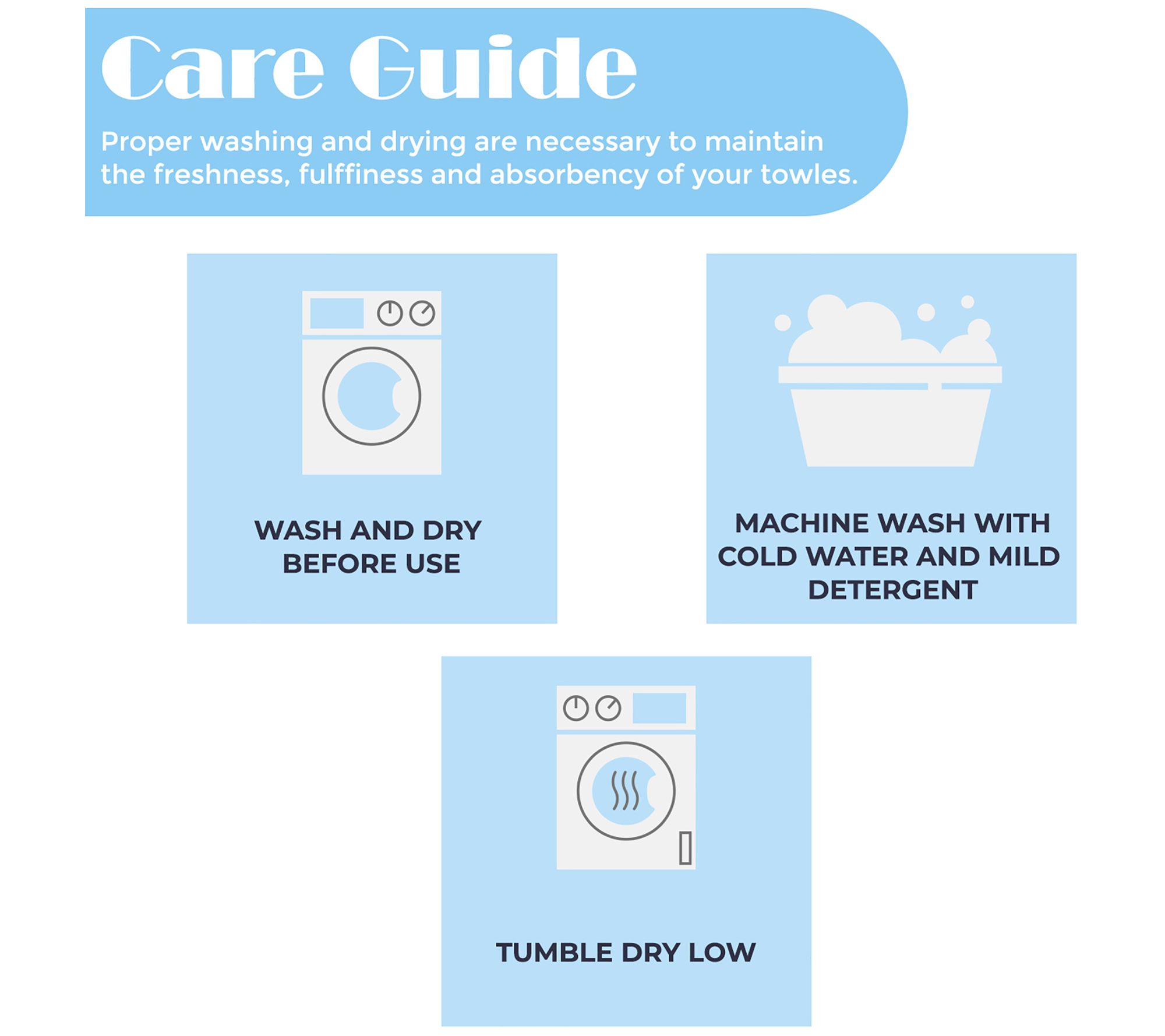 Care Guide

Proper washing and drying are necessary to maintain the freshness, fulffiness and absorbency of your towles.

WASH AND DRY BEFORE USE

MACHINE WASH WITH COLD WATER AND MILD DETERGENT

TUMBLE DRY LOW