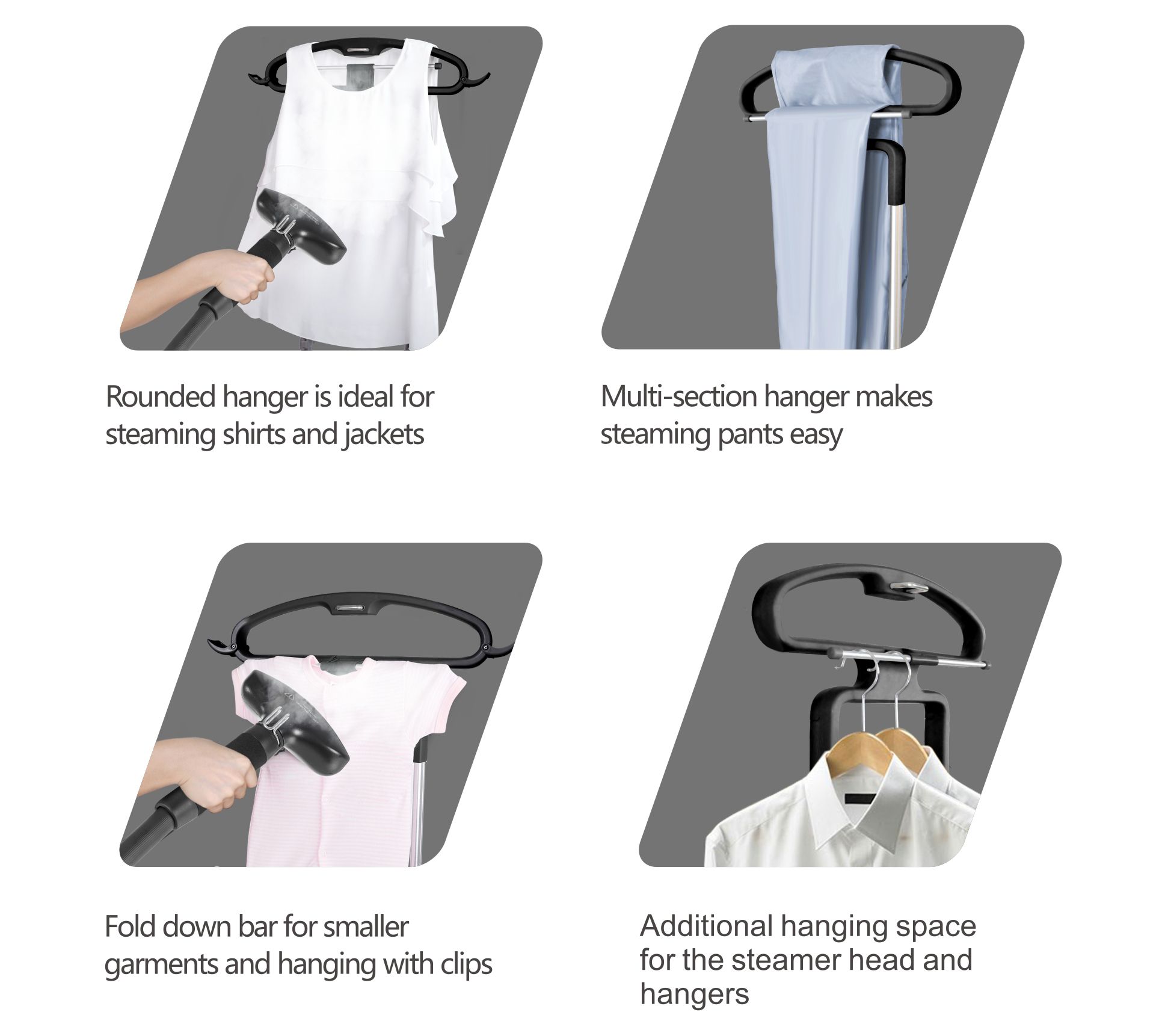 Rounded hanger is ideal for steaming shirts and jackets

Multi-section hanger makes steaming pants easy

Fold down bar for smaller garments and hanging with clips

Additional hanging space for the steamer head and hangers