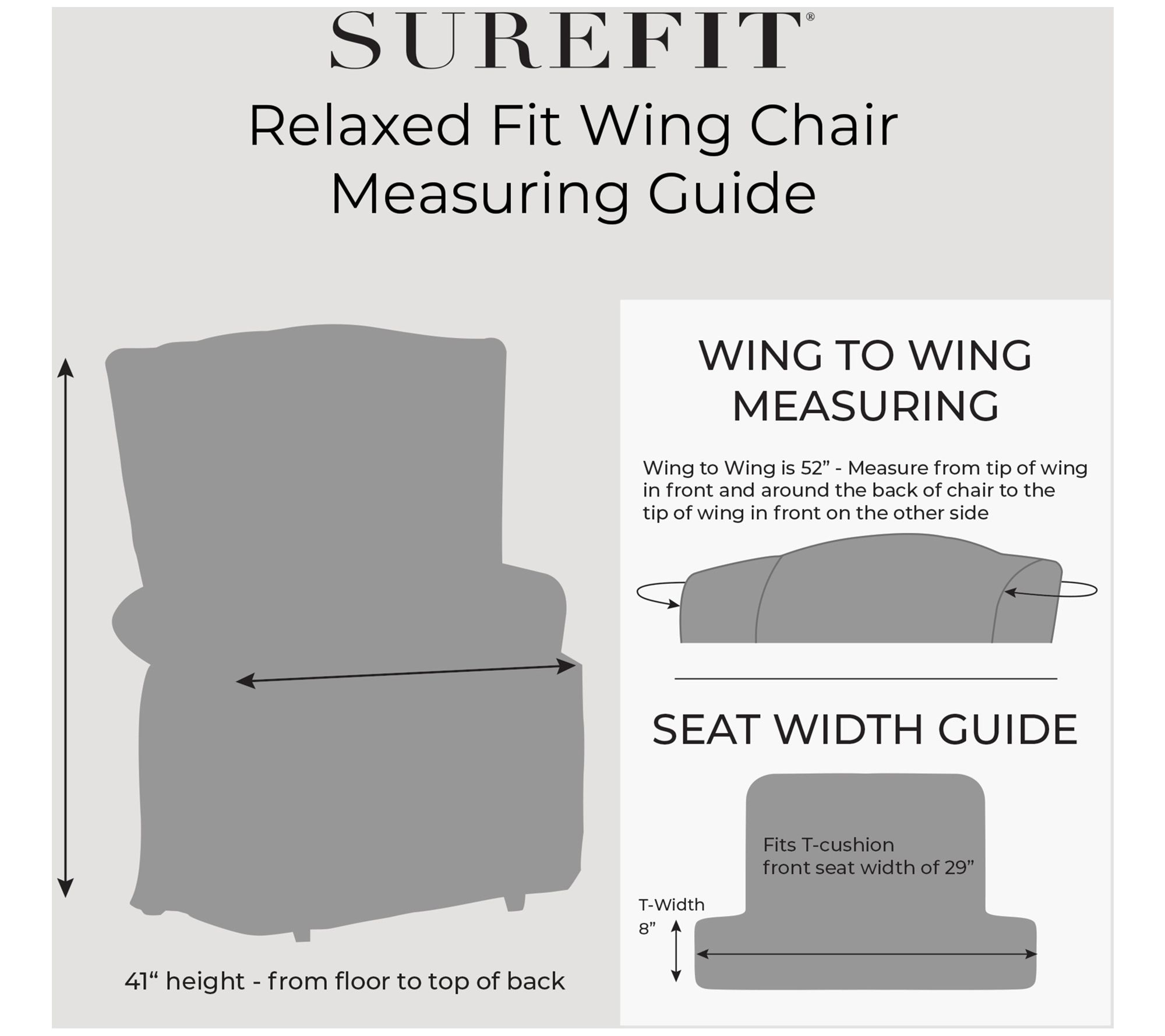 SUREFIT®

Relaxed Fit Wing Chair
Measuring Guide

41“ height - from floor to top of back

WING TO WING
MEASURING

Wing to Wing is 52” - Measure from tip of wing in front and around the back of chair to the tip of wing in front on the other side

SEAT WIDTH GUIDE

Fits T-cushion
front seat width of 29”

T-Width
8”