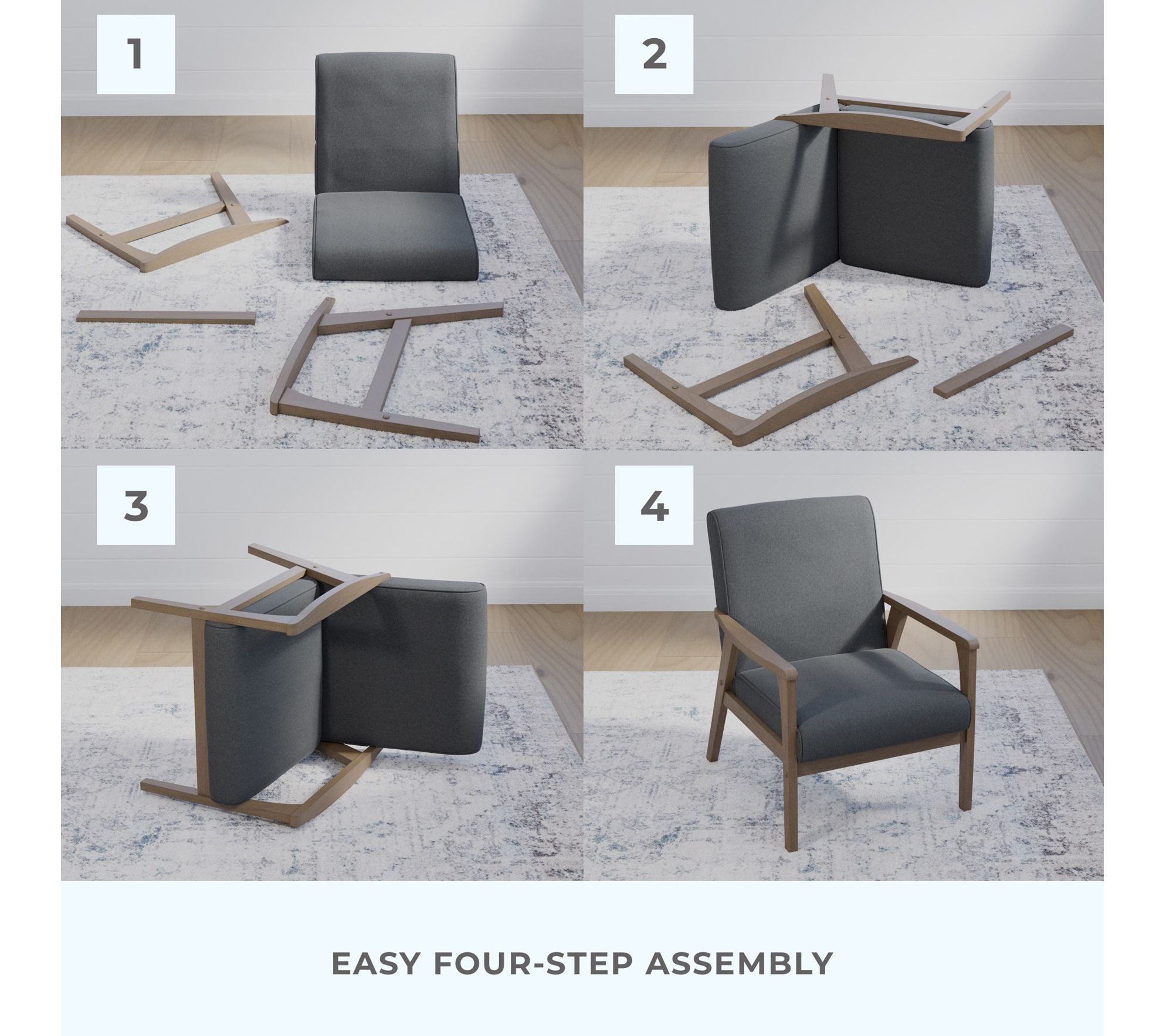 1

2

3

4

EASY FOUR-STEP ASSEMBLY