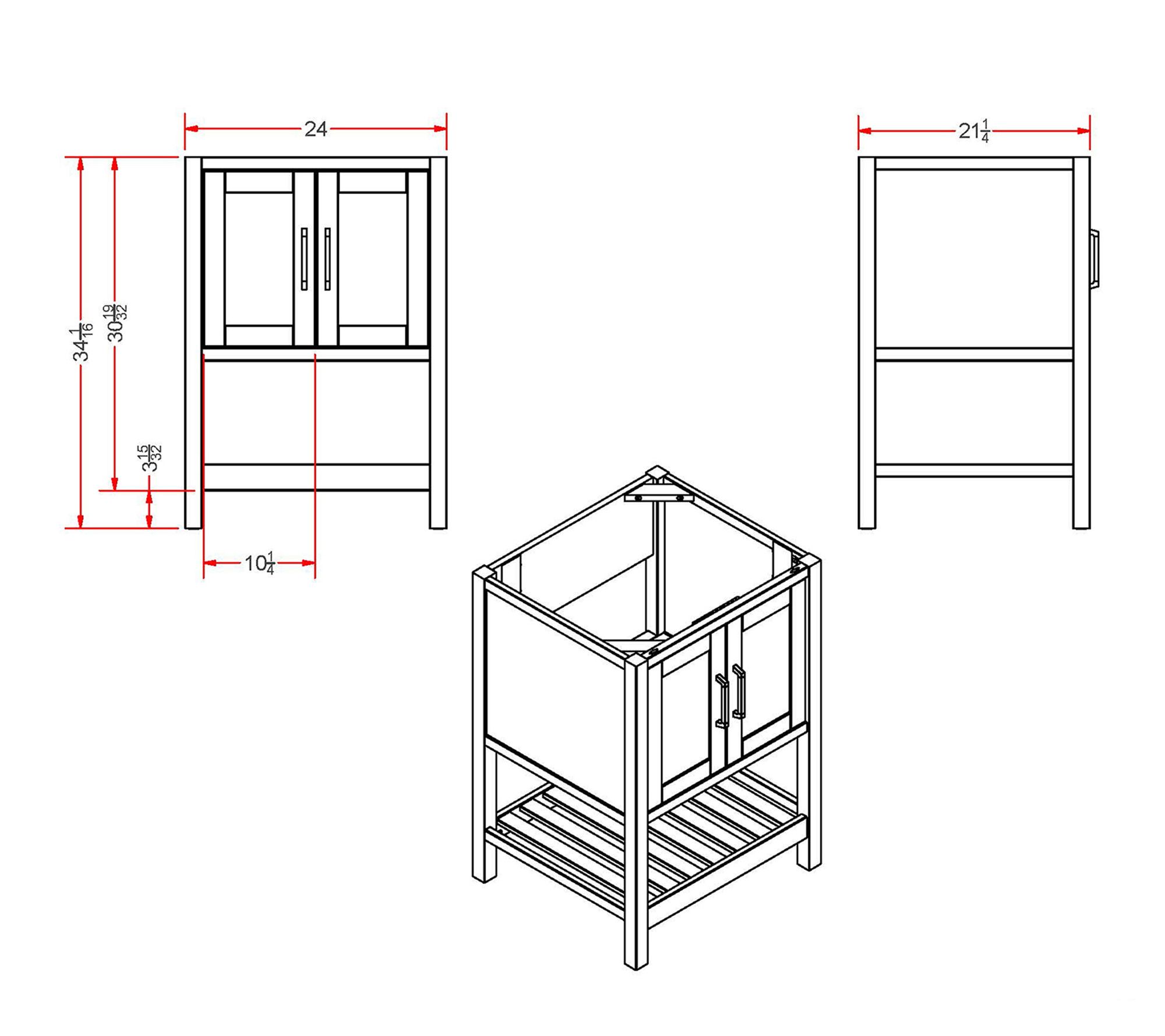 24

$21\frac{1}{4}$

$34\frac{1}{16}$

$30\frac{19}{32}$

$3\frac{15}{32}$

$10\frac{1}{4}$