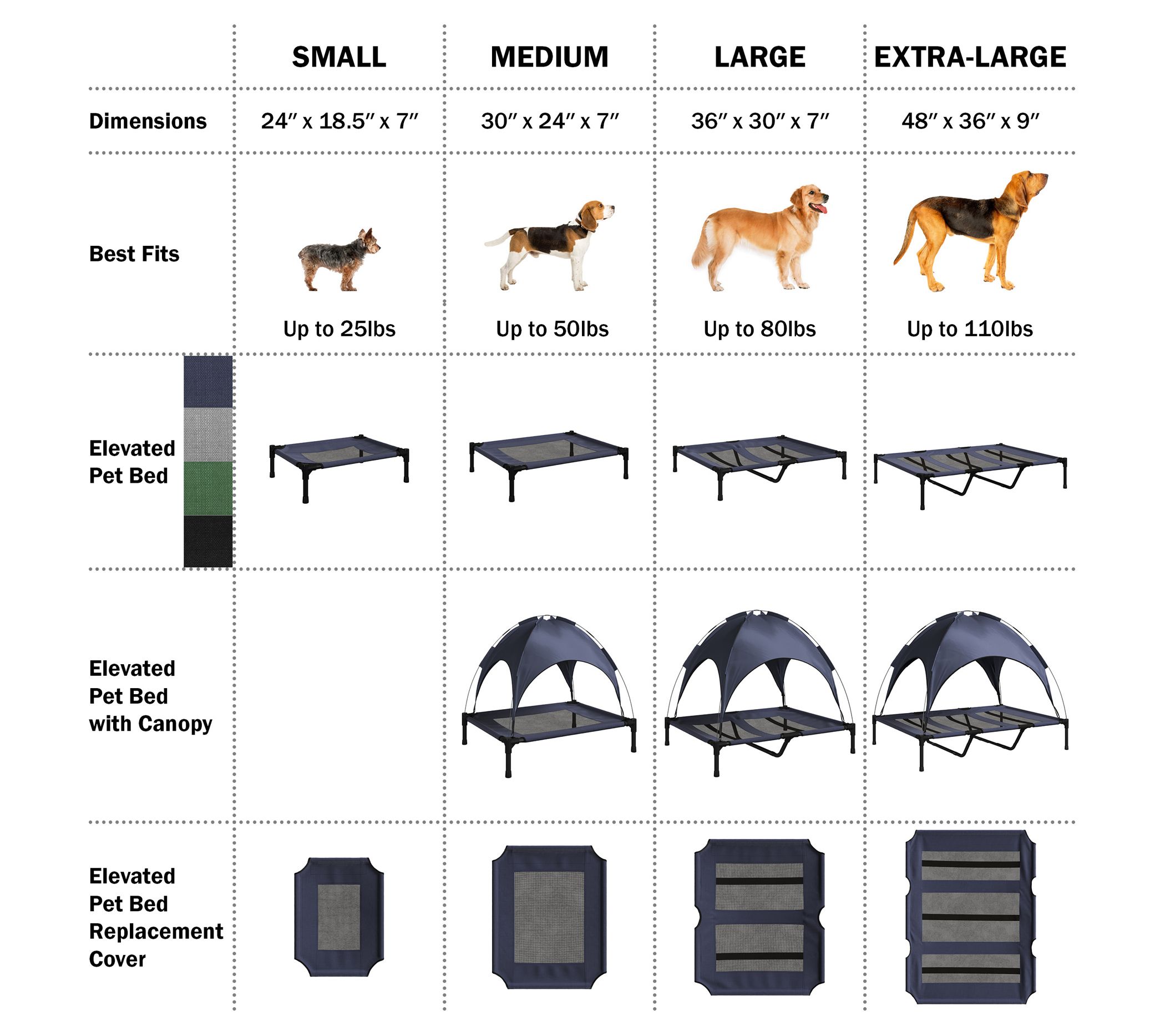 | | SMALL | MEDIUM | LARGE | EXTRA-LARGE |
|---|---|---|---|---|
| Dimensions | 24″ x 18.5″ x 7″ | 30″ x 24″ x 7″ | 36″ x 30″ x 7″ | 48″ x 36″ x 9″ |
| Best Fits | Up to 25lbs | Up to 50lbs | Up to 80lbs | Up to 110lbs |
| Elevated Pet Bed | | | | |
| Elevated Pet Bed with Canopy | | | | |
| Elevated Pet Bed Replacement Cover | | | | |