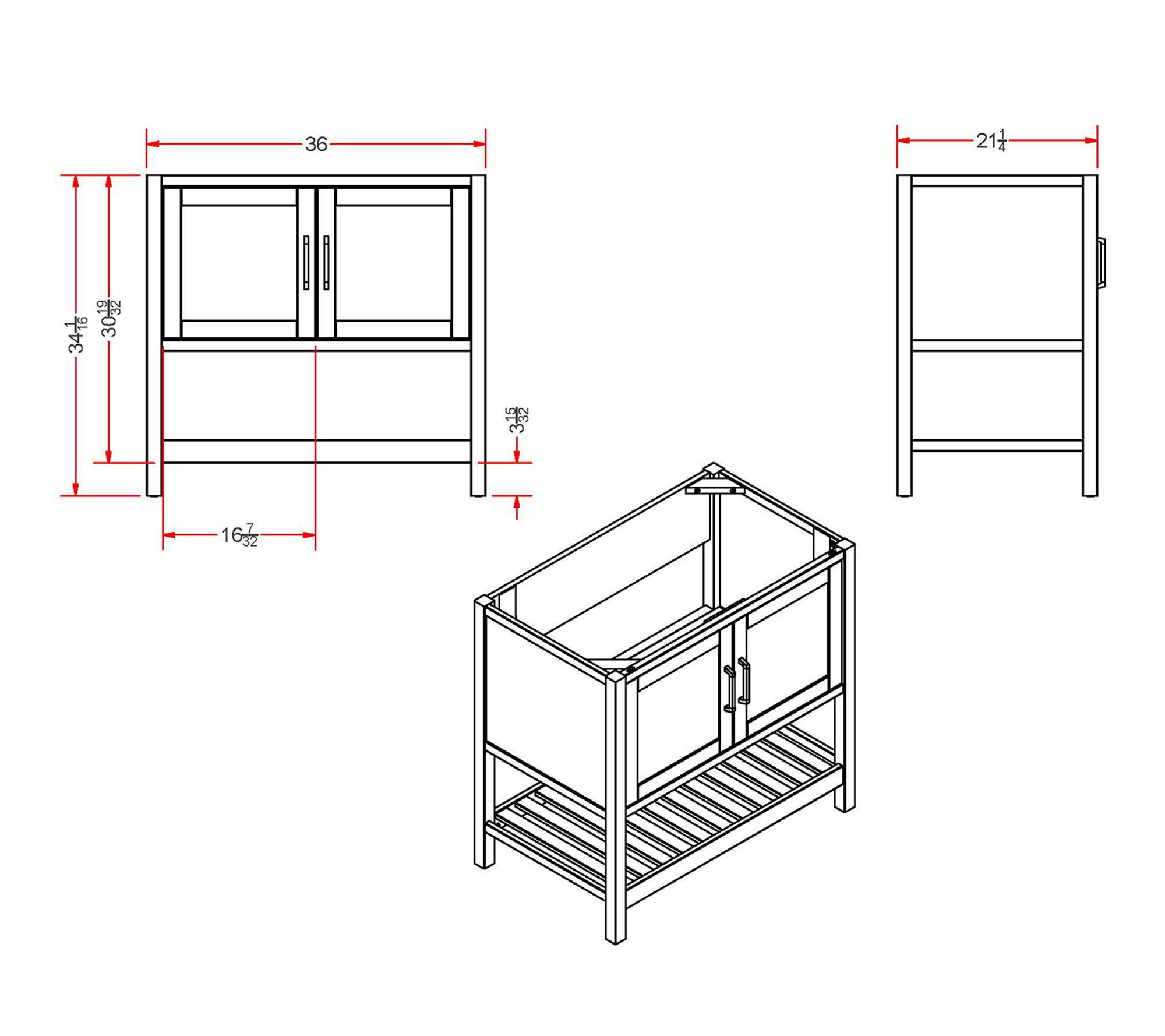 36

$21\frac{1}{4}$

$34\frac{1}{16}$

$30\frac{19}{32}$

$3\frac{15}{32}$

$16\frac{7}{32}$