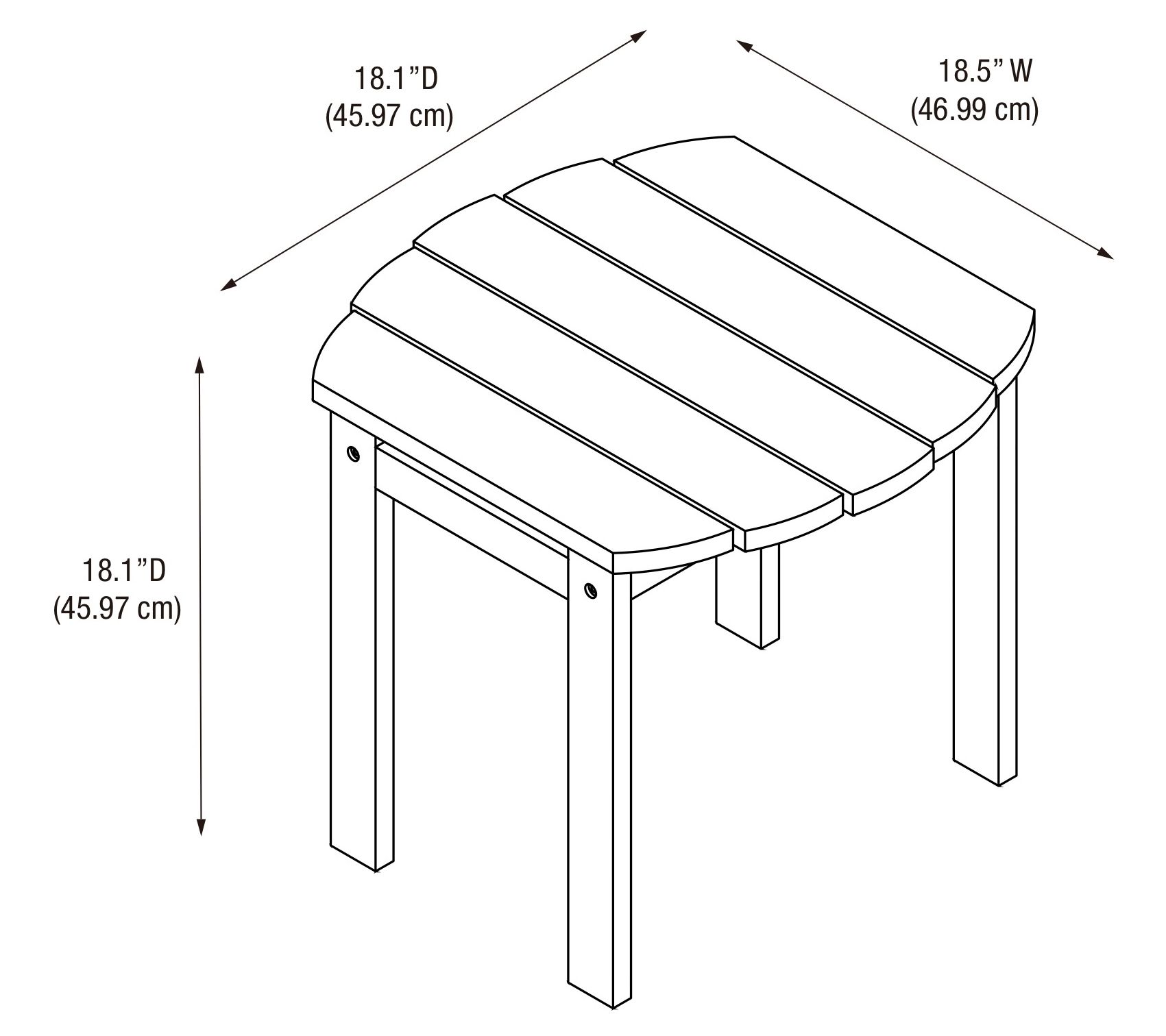 18.1”D
(45.97 cm)

18.5” W
(46.99 cm)

18.1”D
(45.97 cm)