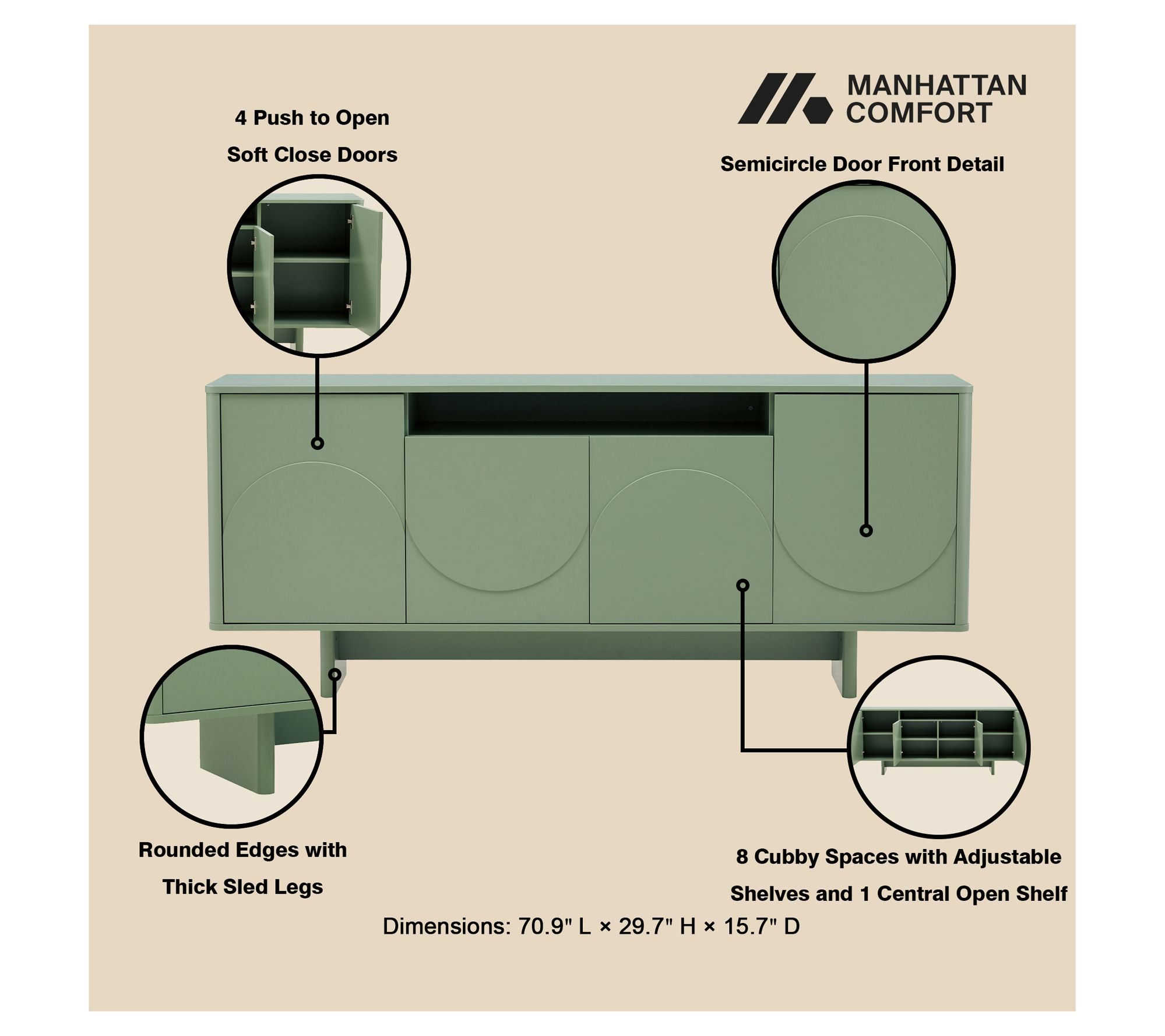 MANHATTAN COMFORT

4 Push to Open
Soft Close Doors

Semicircle Door Front Detail

Rounded Edges with
Thick Sled Legs

8 Cubby Spaces with Adjustable
Shelves and 1 Central Open Shelf

Dimensions: 70.9" L × 29.7" H × 15.7" D