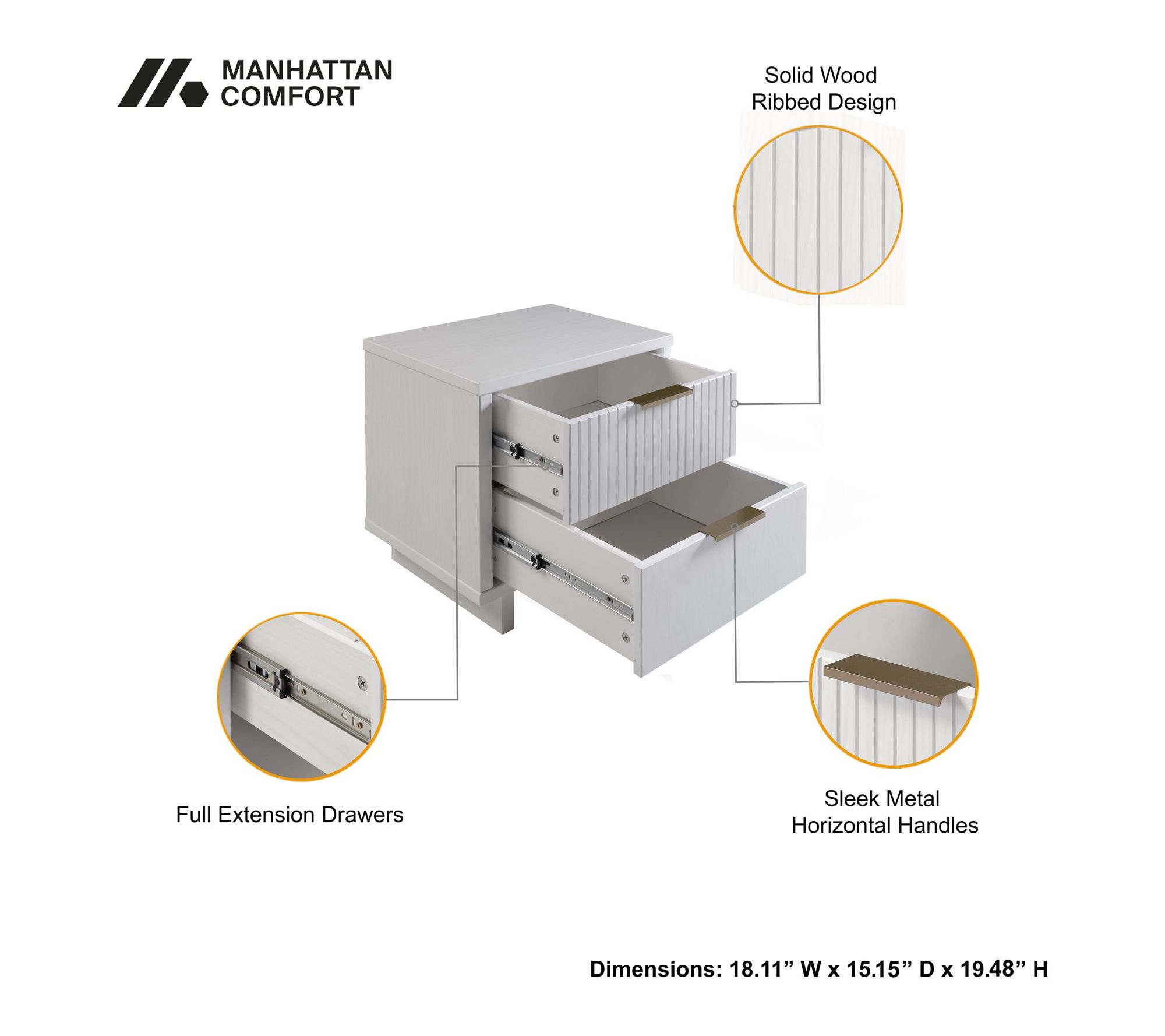 MANHATTAN COMFORT

Solid Wood Ribbed Design

Full Extension Drawers

Sleek Metal Horizontal Handles

Dimensions: 18.11” W x 15.15” D x 19.48” H