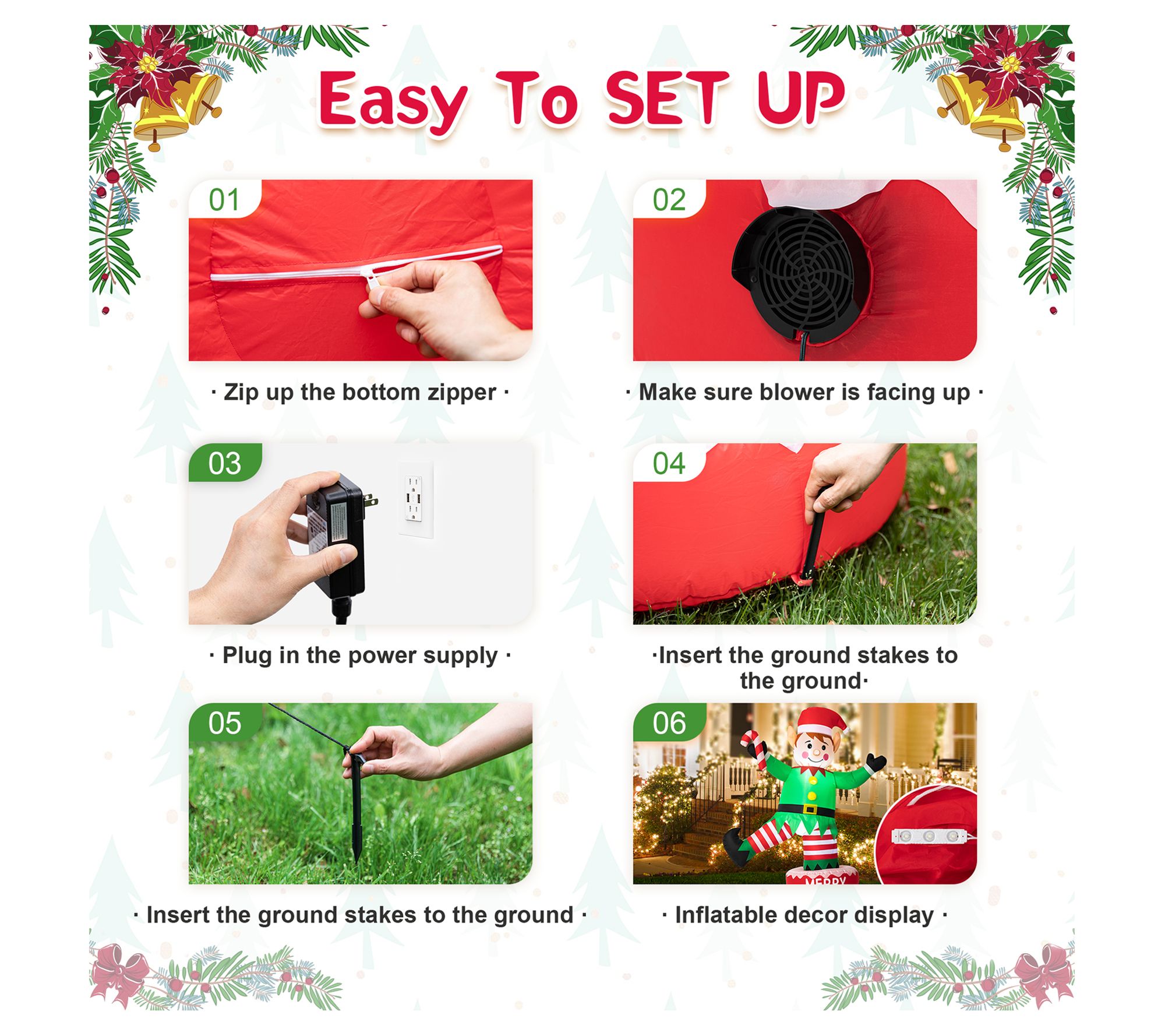 Easy To SET UP

01

· Zip up the bottom zipper ·

02

· Make sure blower is facing up ·

03

· Plug in the power supply ·

04

·Insert the ground stakes to the ground·

05

· Insert the ground stakes to the ground ·

06

MERRY

· Inflatable decor display ·