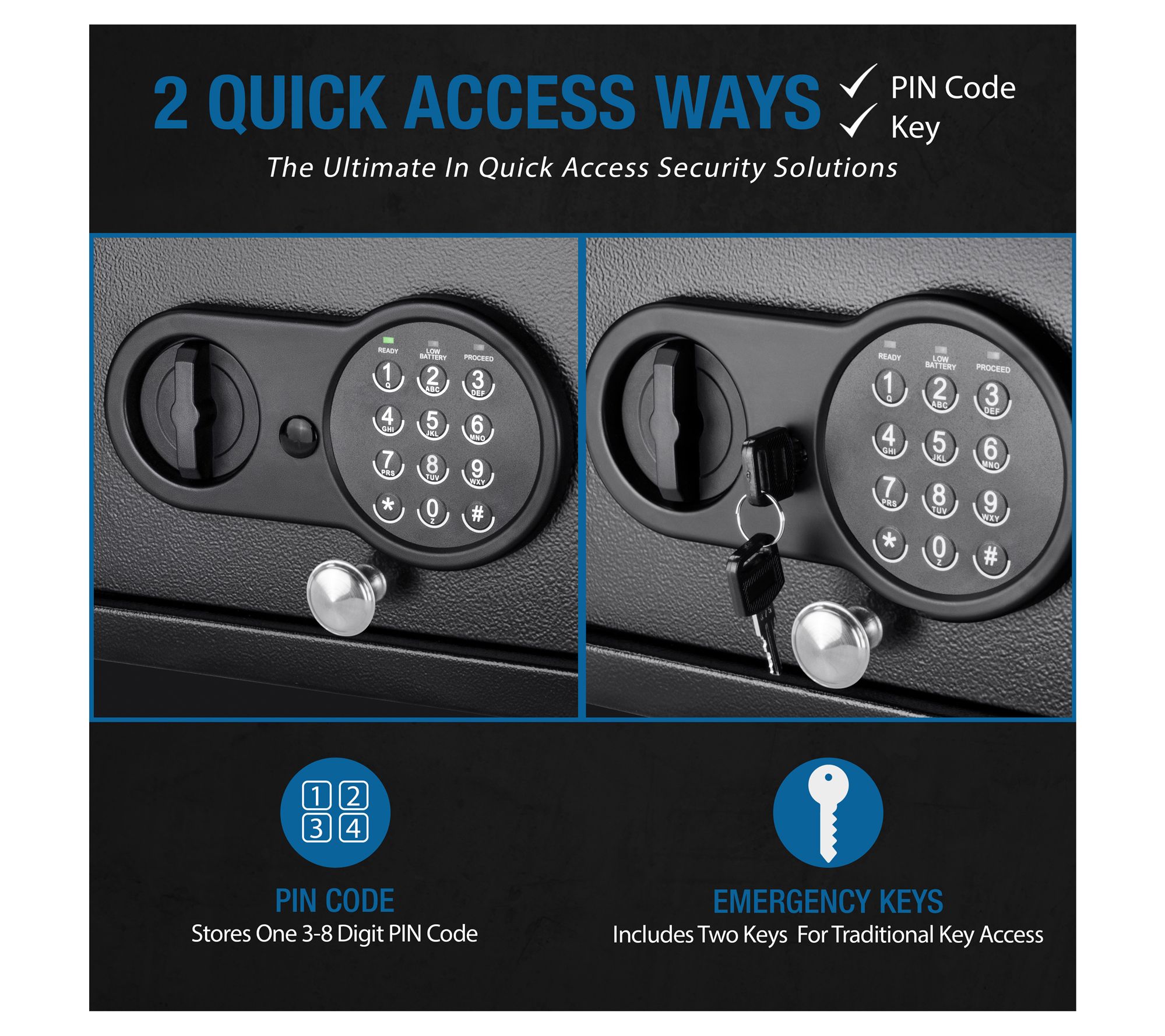 2 QUICK ACCESS WAYS ✓ PIN Code ✓ Key

The Ultimate In Quick Access Security Solutions

READY LOW BATTERY PROCEED
1 Q 2 ABC 3 DEF
4 GHI 5 JKL 6 MNO
7 PRS 8 TUV 9 WXY
* 0 Z #

READY LOW BATTERY PROCEED
1 Q 2 ABC 3 DEF
4 GHI 5 JKL 6 MNO
7 PRS 8 TUV 9 WXY
* 0 Z #

1 2
3 4

PIN CODE
Stores One 3-8 Digit PIN Code

EMERGENCY KEYS
Includes Two Keys For Traditional Key Access