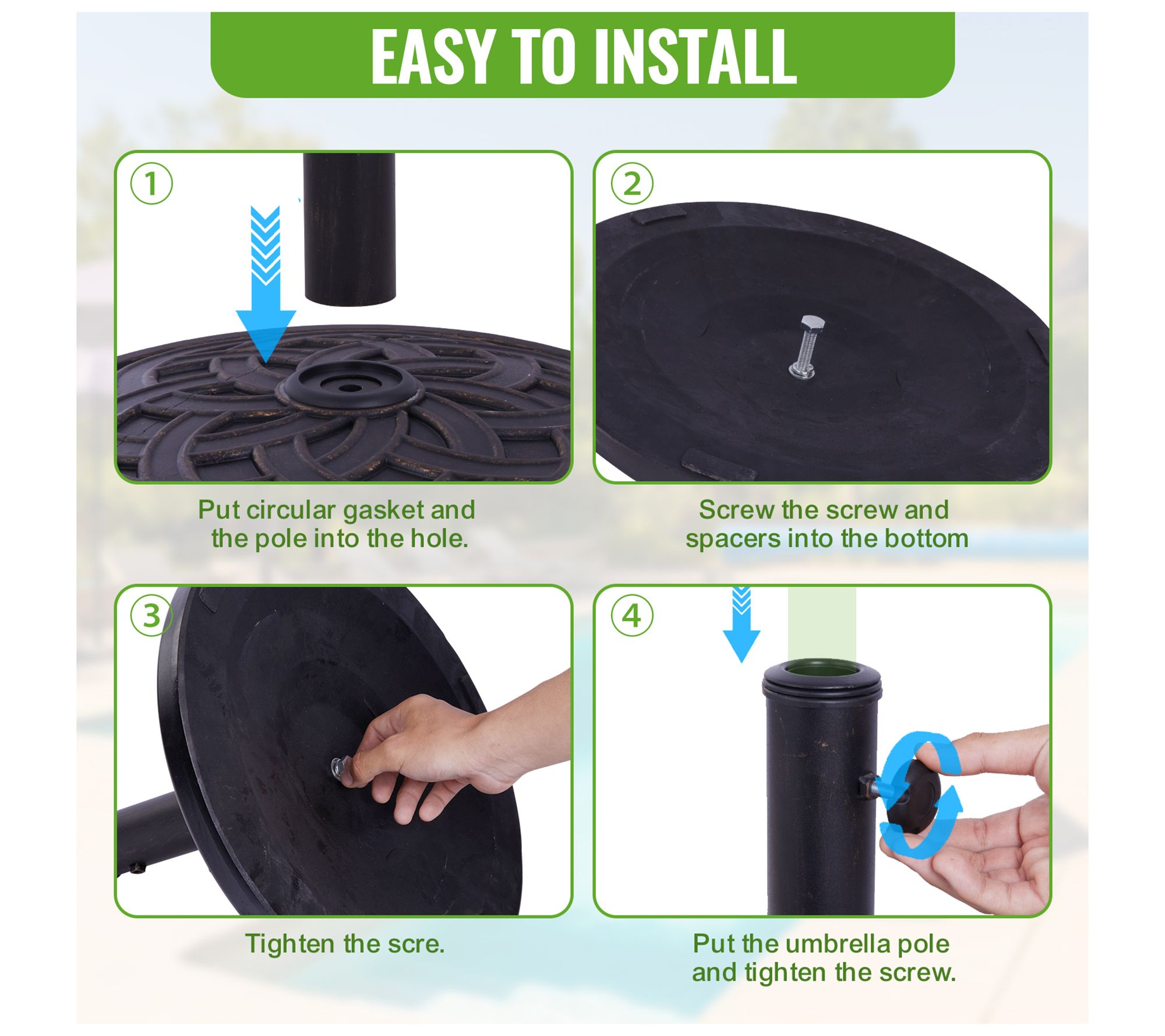 EASY TO INSTALL

1

Put circular gasket and the pole into the hole.

2

Screw the screw and spacers into the bottom

3

Tighten the scre.

4

Put the umbrella pole and tighten the screw.