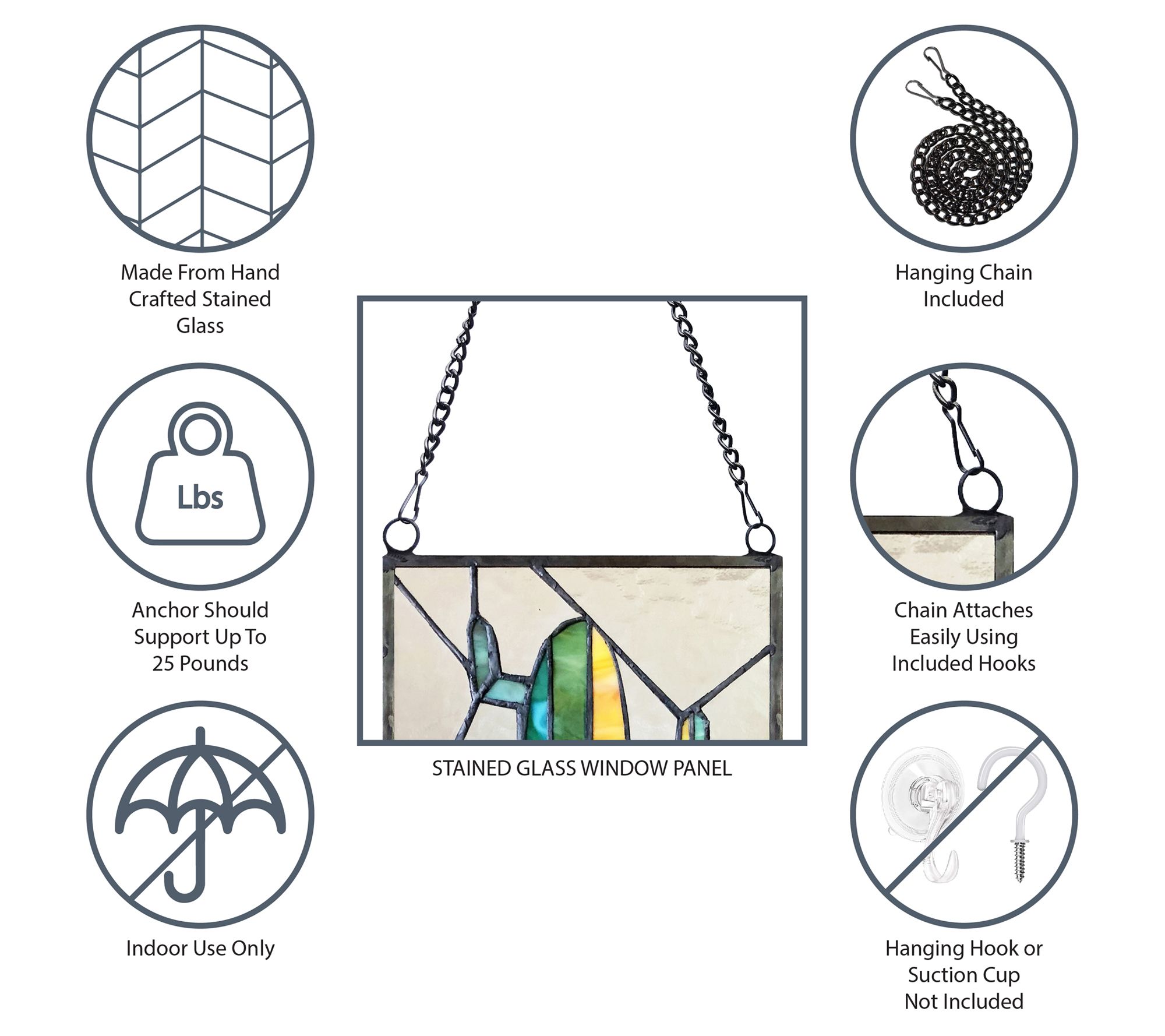 Made From Hand Crafted Stained Glass

Lbs

Anchor Should Support Up To 25 Pounds

Indoor Use Only

STAINED GLASS WINDOW PANEL

Hanging Chain Included

Chain Attaches Easily Using Included Hooks

Hanging Hook or Suction Cup Not Included