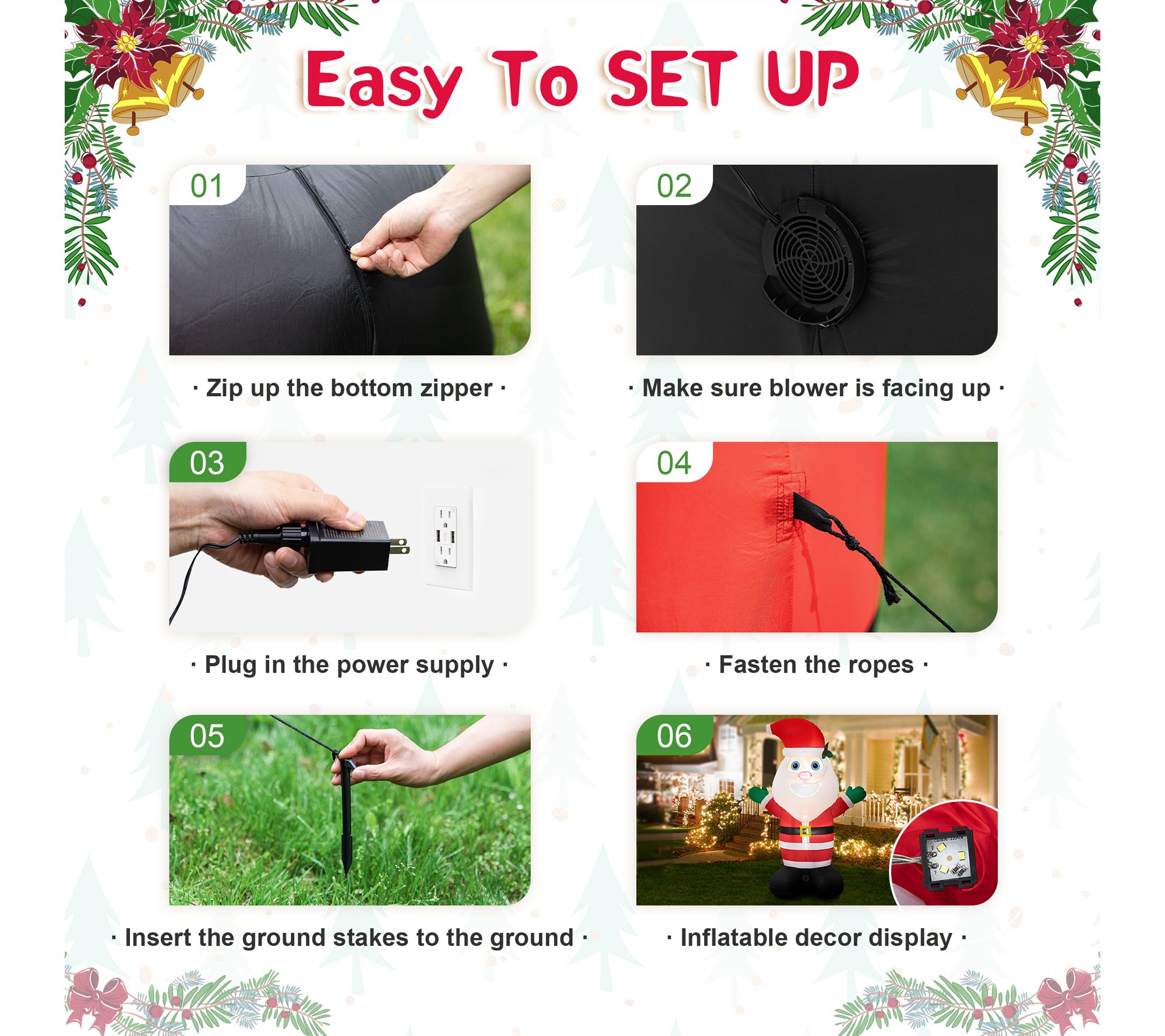 Easy To SET UP

01

· Zip up the bottom zipper ·

02

· Make sure blower is facing up ·

03

· Plug in the power supply ·

04

· Fasten the ropes ·

05

· Insert the ground stakes to the ground ·

06

· Inflatable decor display ·