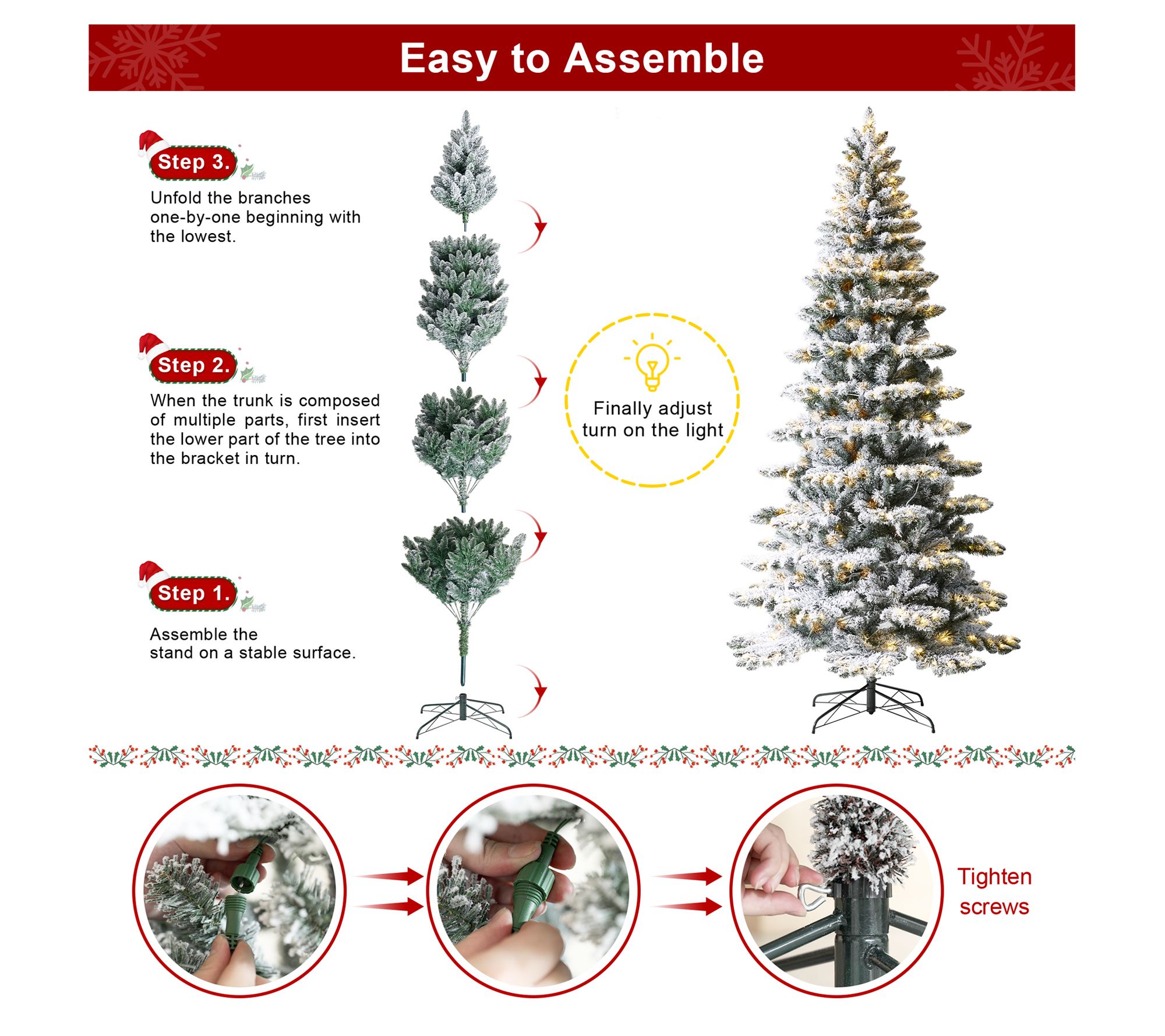 Easy to Assemble

Step 3.

Unfold the branches one-by-one beginning with the lowest.

Step 2.

When the trunk is composed of multiple parts, first insert the lower part of the tree into the bracket in turn.

Step 1.

Assemble the stand on a stable surface.

Finally adjust turn on the light

Tighten screws